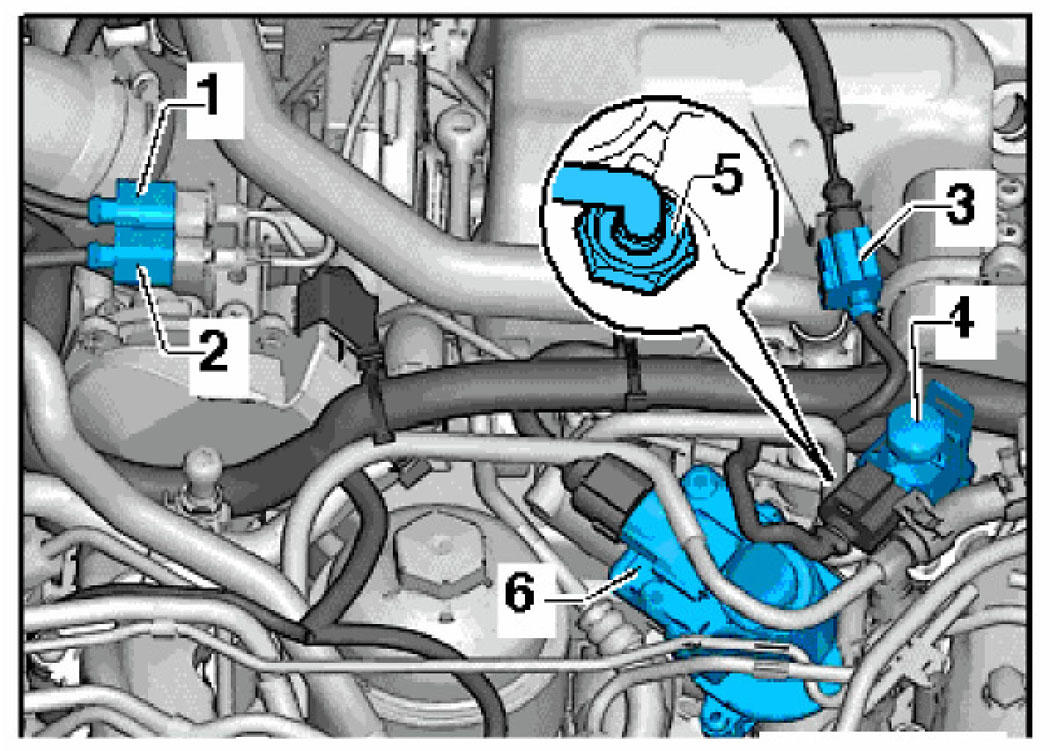 1
2
5
3
4
6