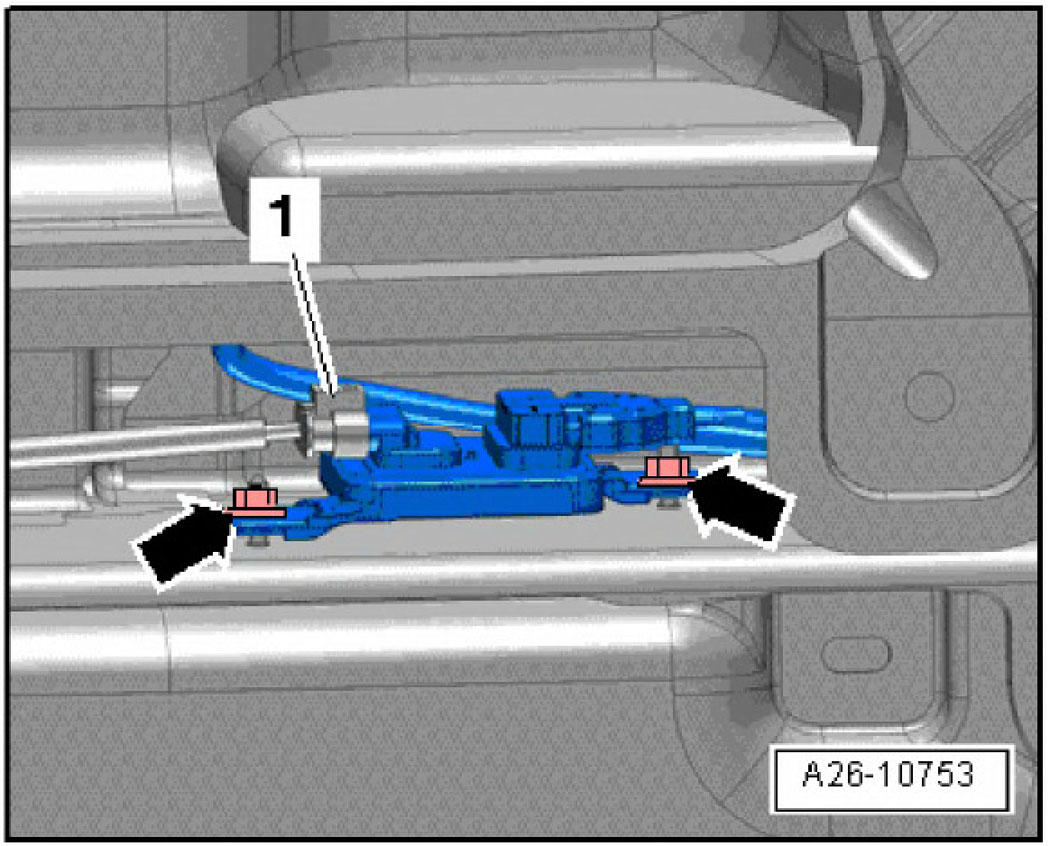 1

A26-10753