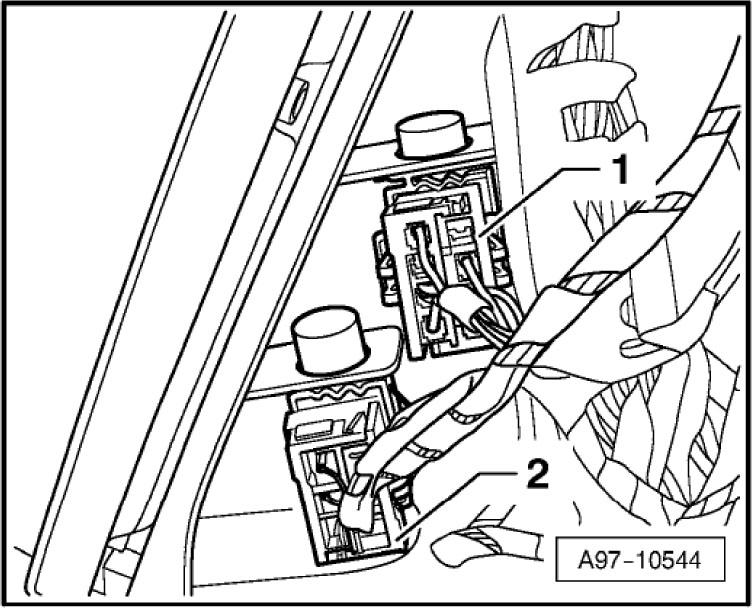 1
2
A97-10544