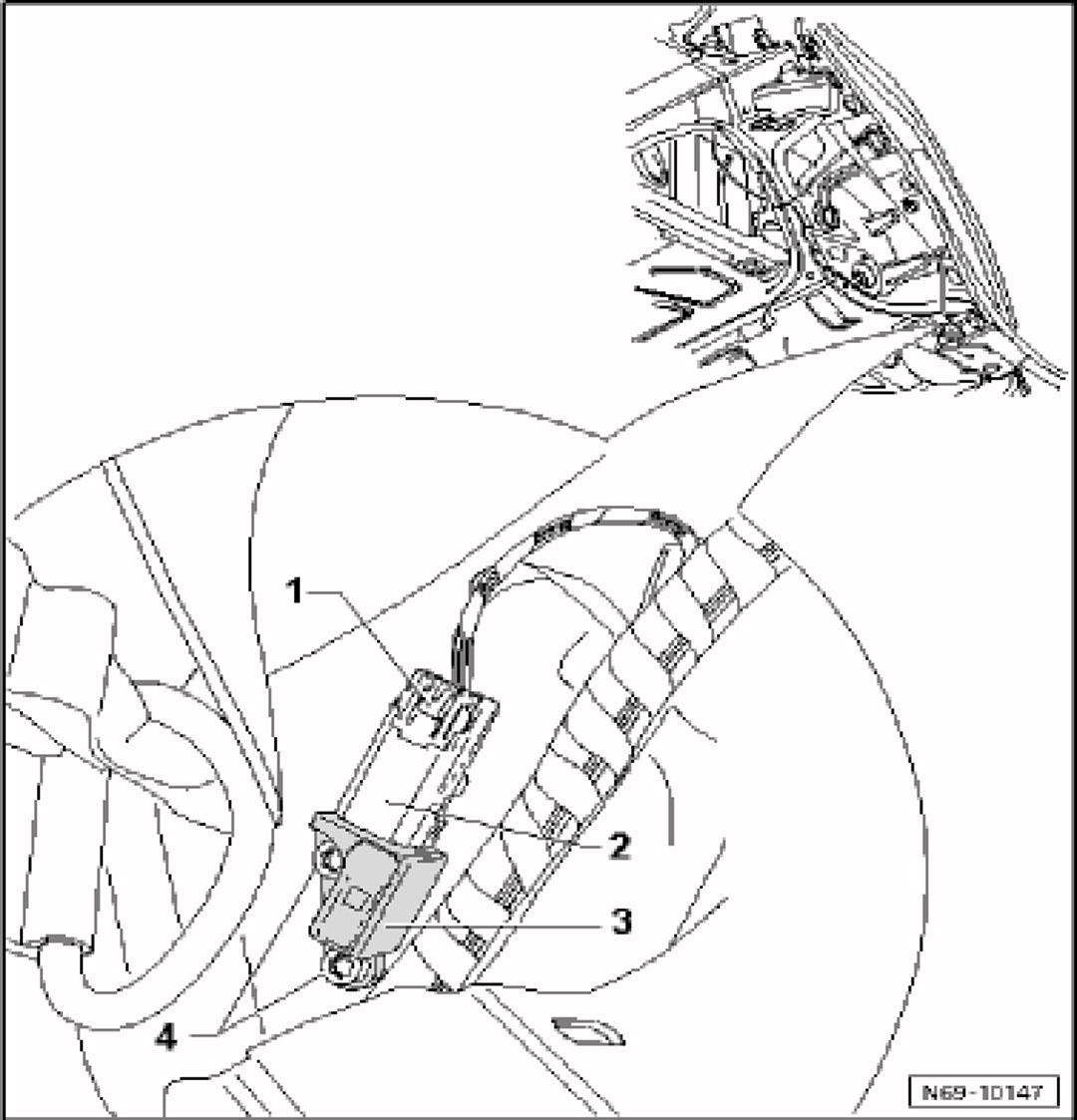 1
2
3
4
N69-10147