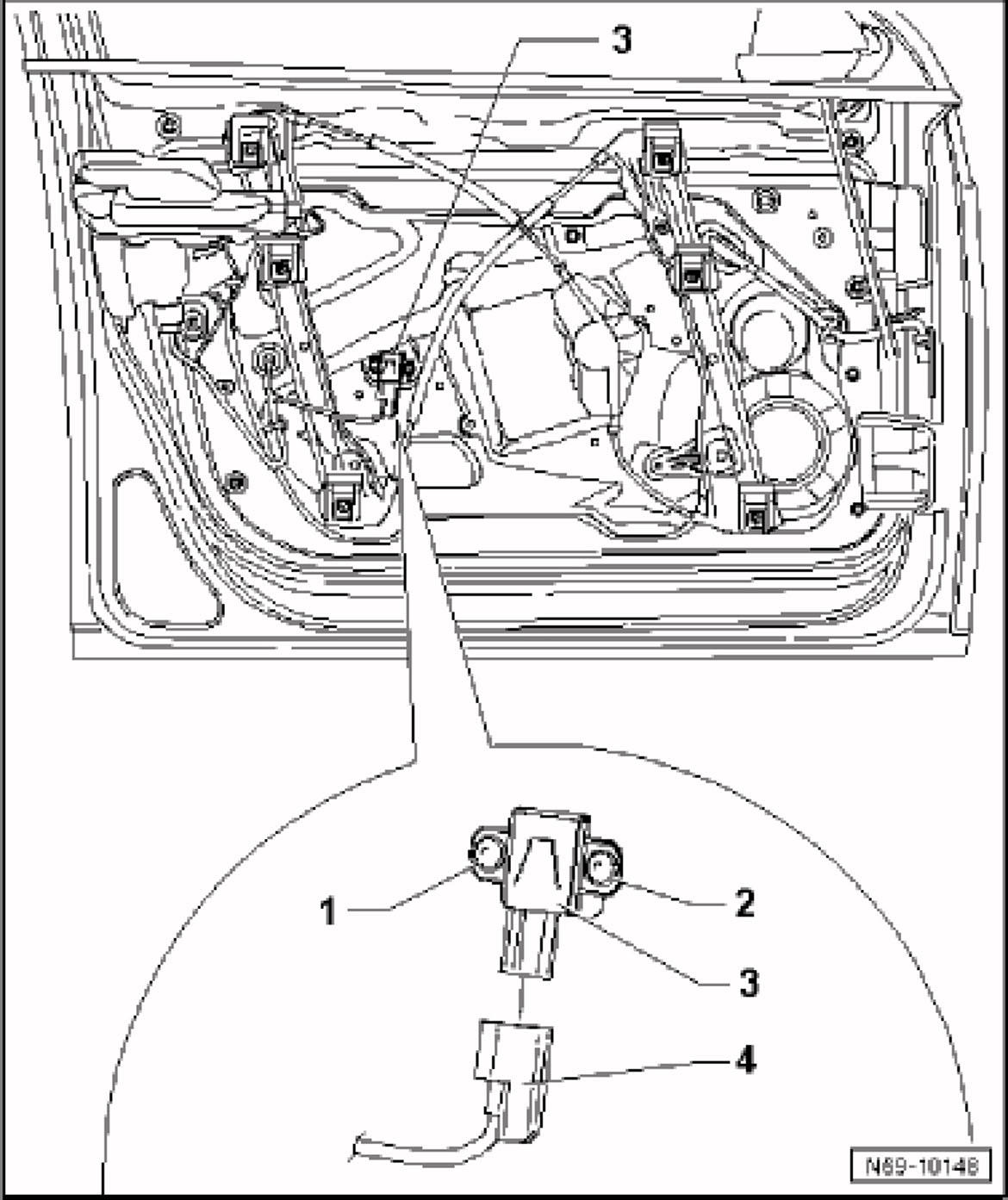 3
1
2
3
4
N69-10148