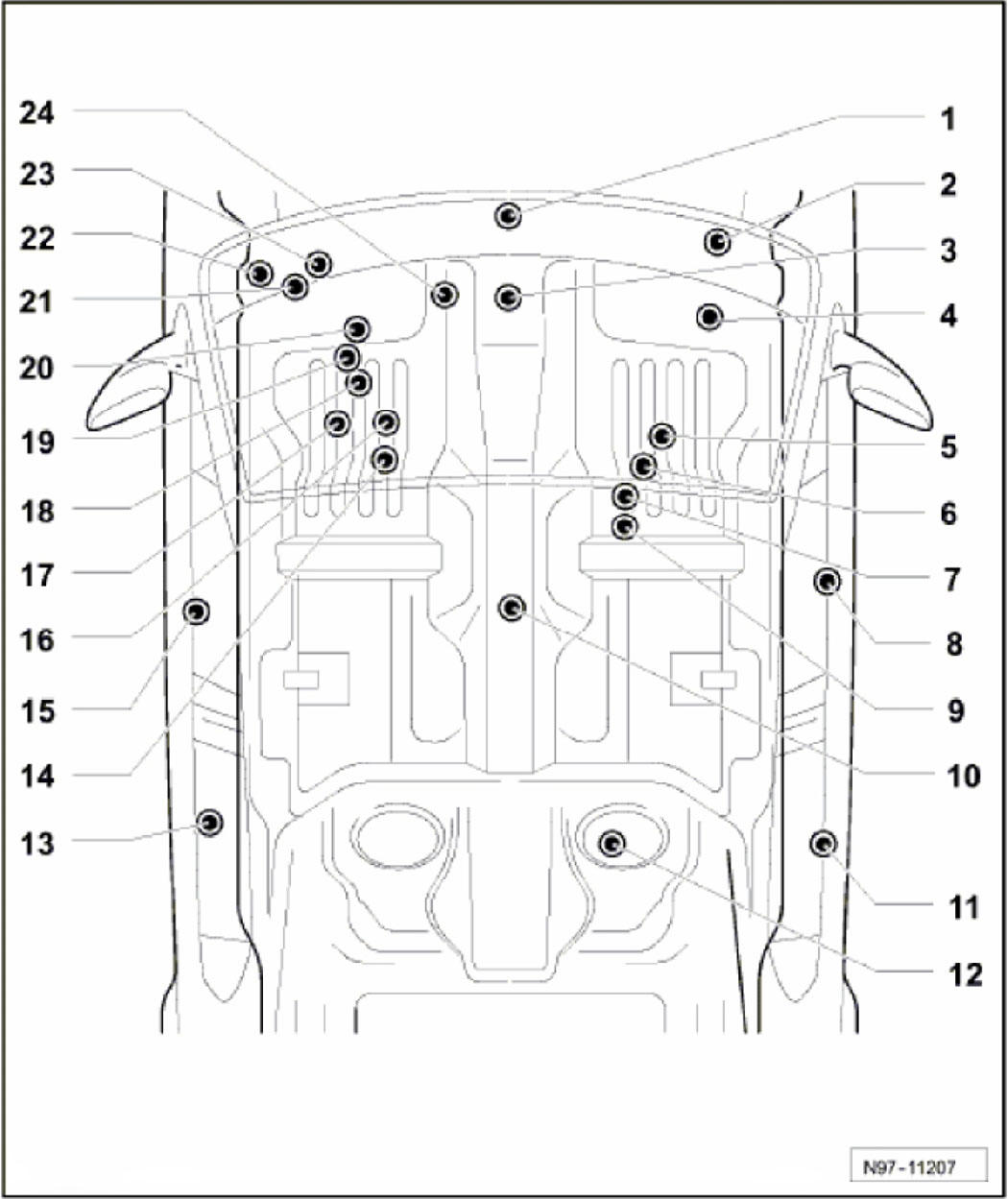 24
23
22
21
20
19
18
17
16
15
14
13
1
2
3
4
5
6
7
8
9
10
11
12
N97-11207