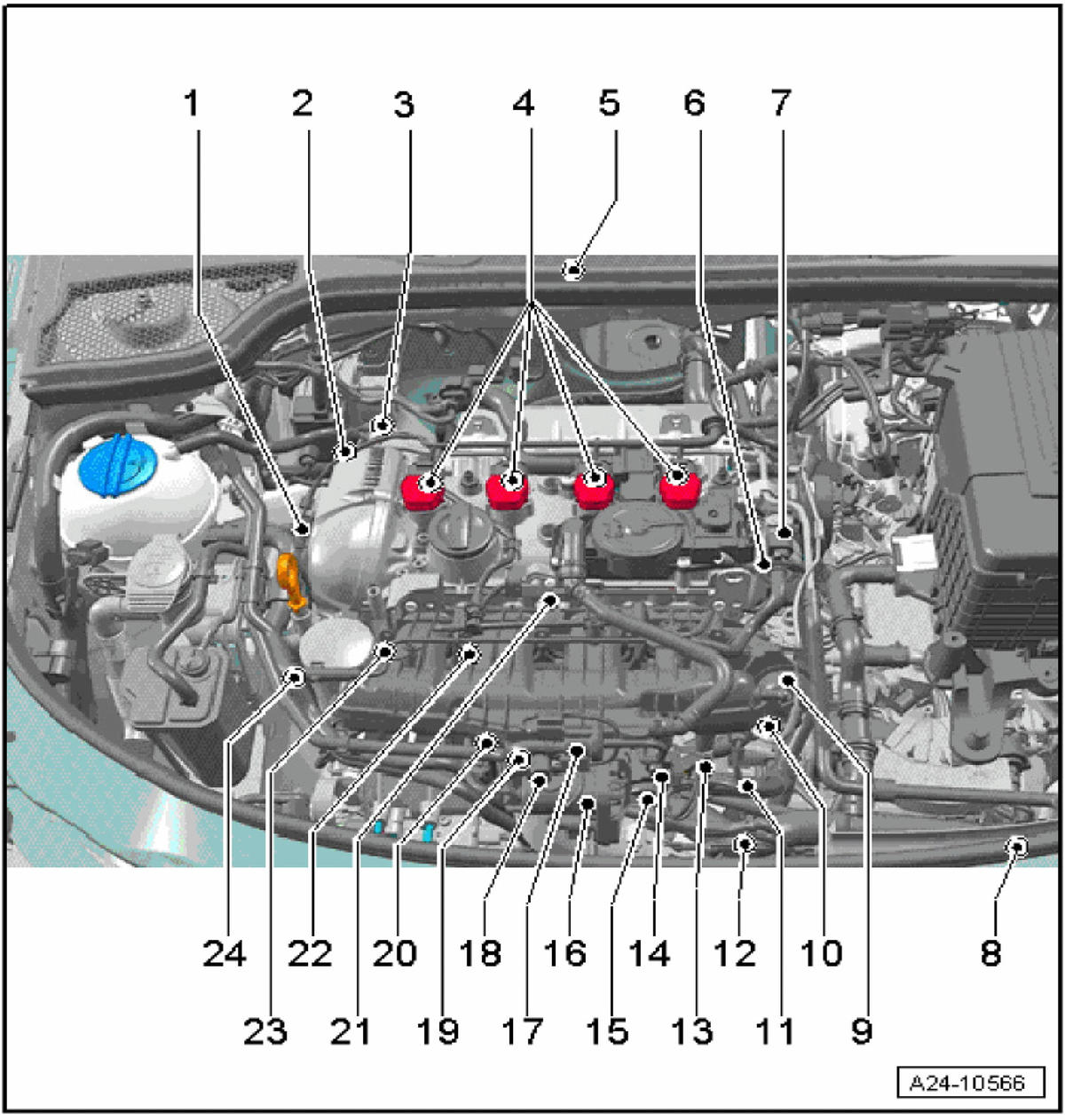 1 2 3 4 5 6 7

24 22 20 18 16 14 12 10 8

23 21 19 17 15 13 11 9

A24-10566