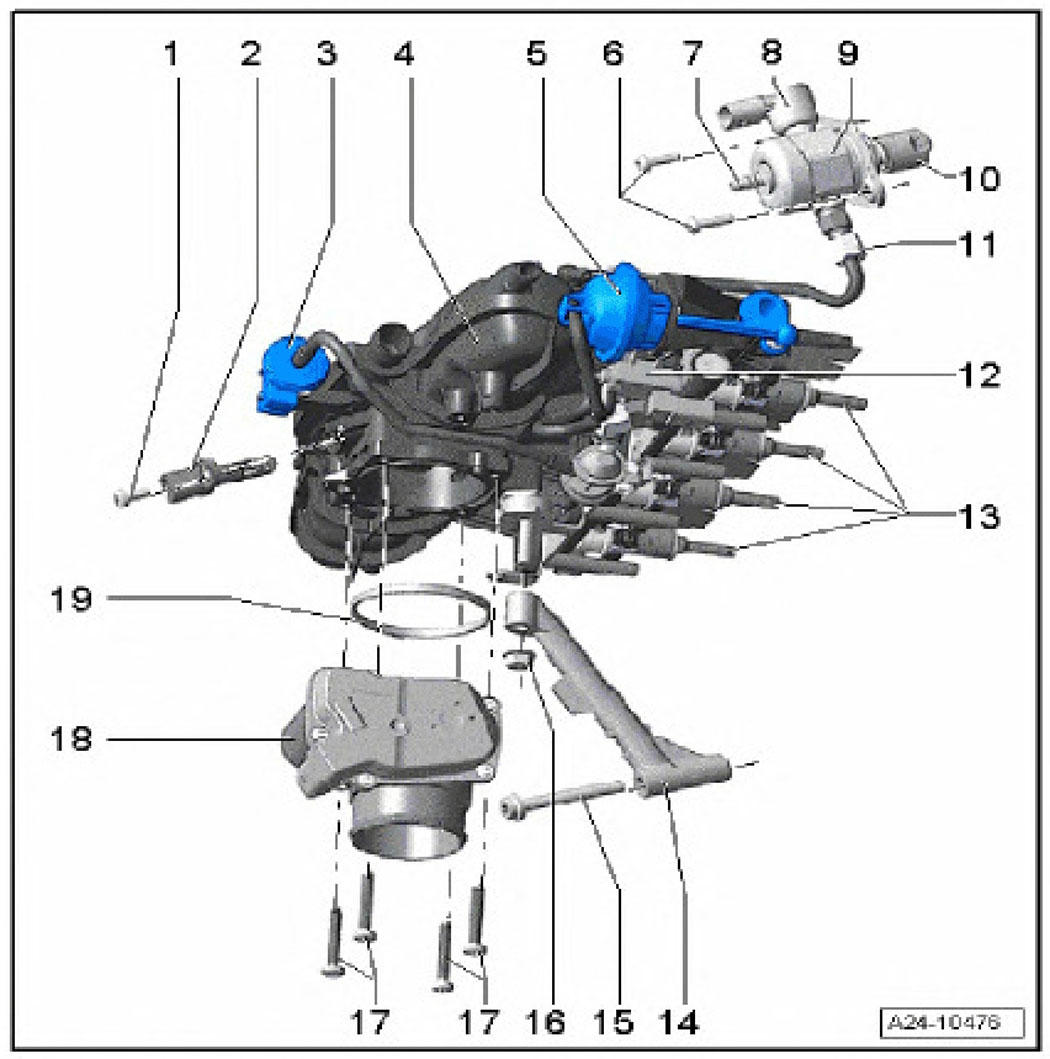 1 2 3 4 5 6 7 8 9 10 11 12 13 19 18 17 17 16 15 14

A24-10476