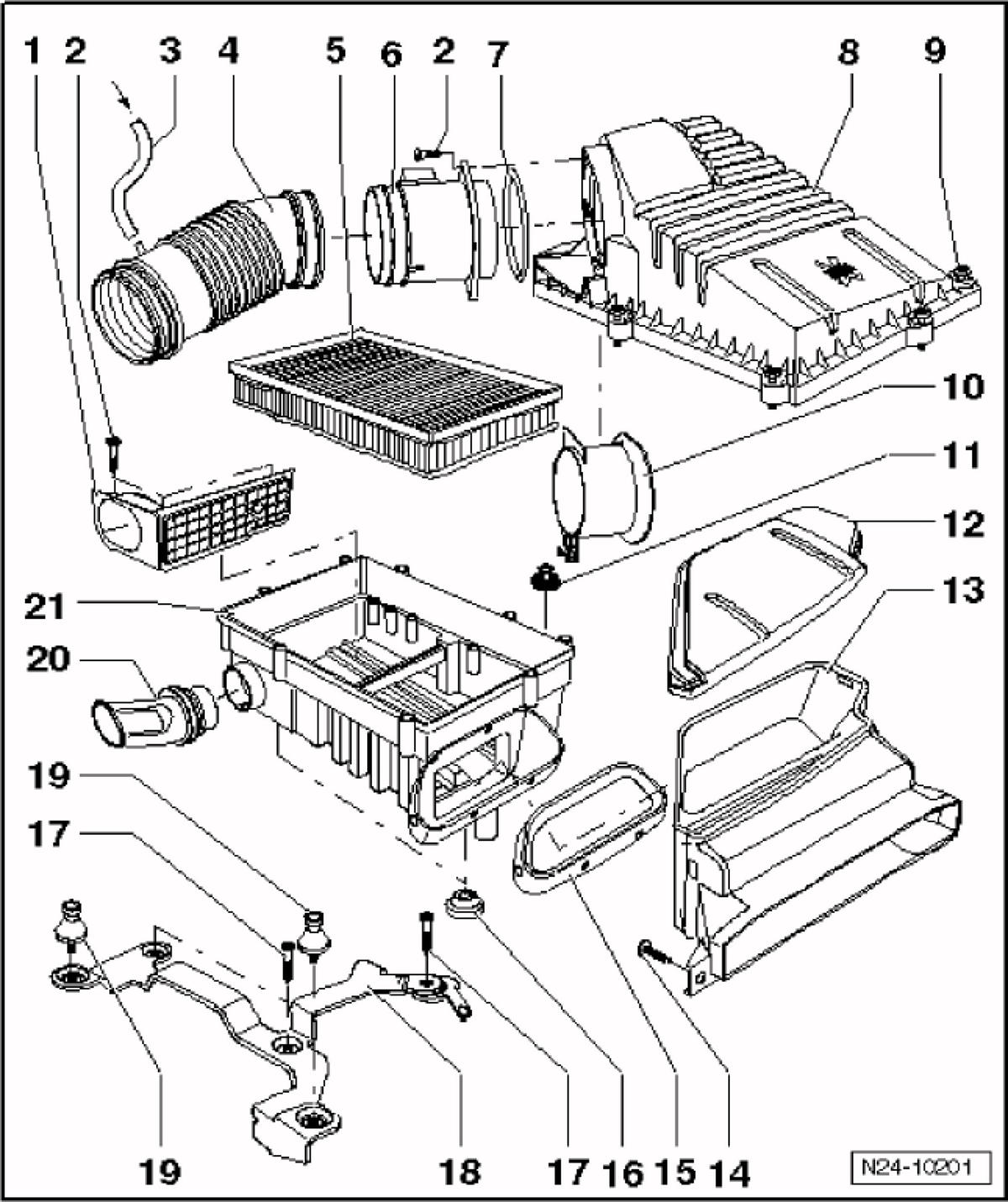 1 2 3 4 5 6 2 7 8 9

10

11

12

13

21

20

19

17

19 18 17 16 15 14

N24-10201