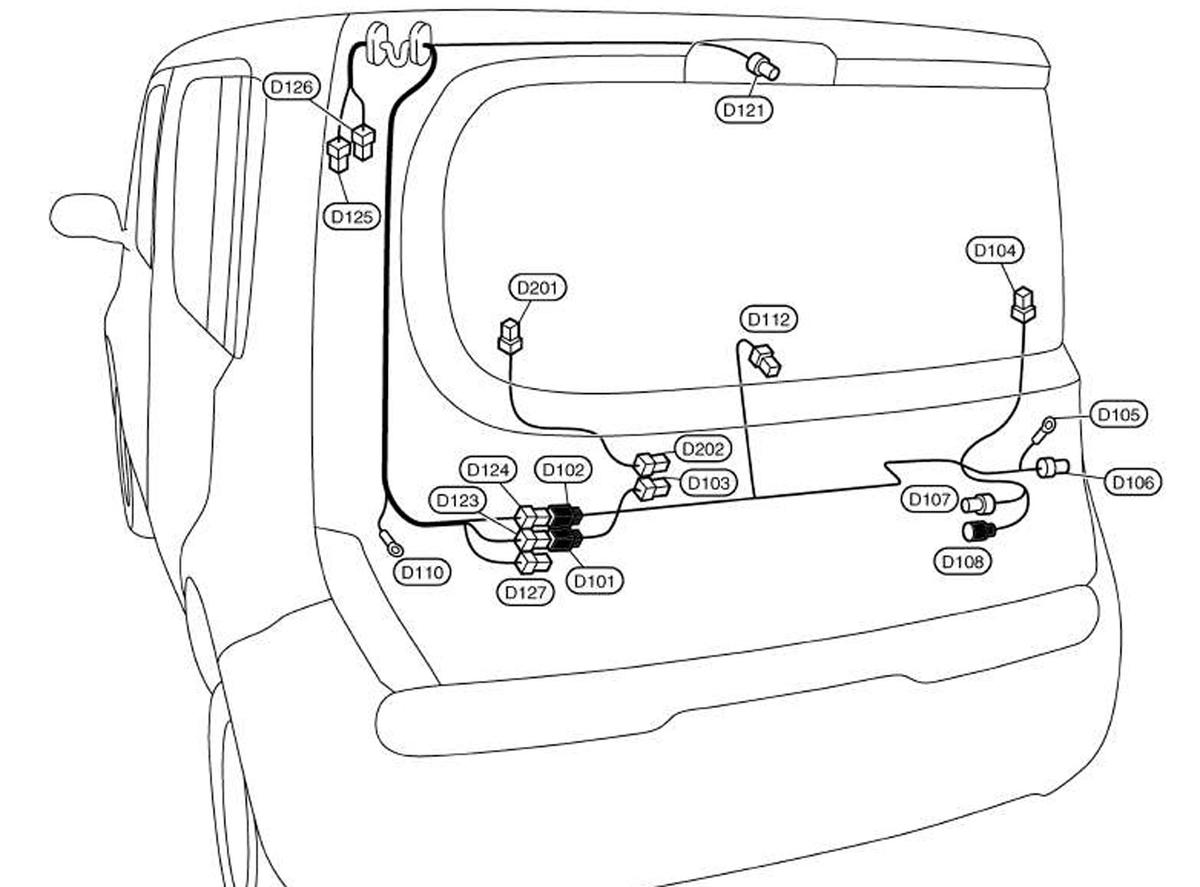 D126
D121
D125
D104
D201
D112
D105
D202
D124
D102
D103
D106
D123
D107
D110
D101
D108
D127