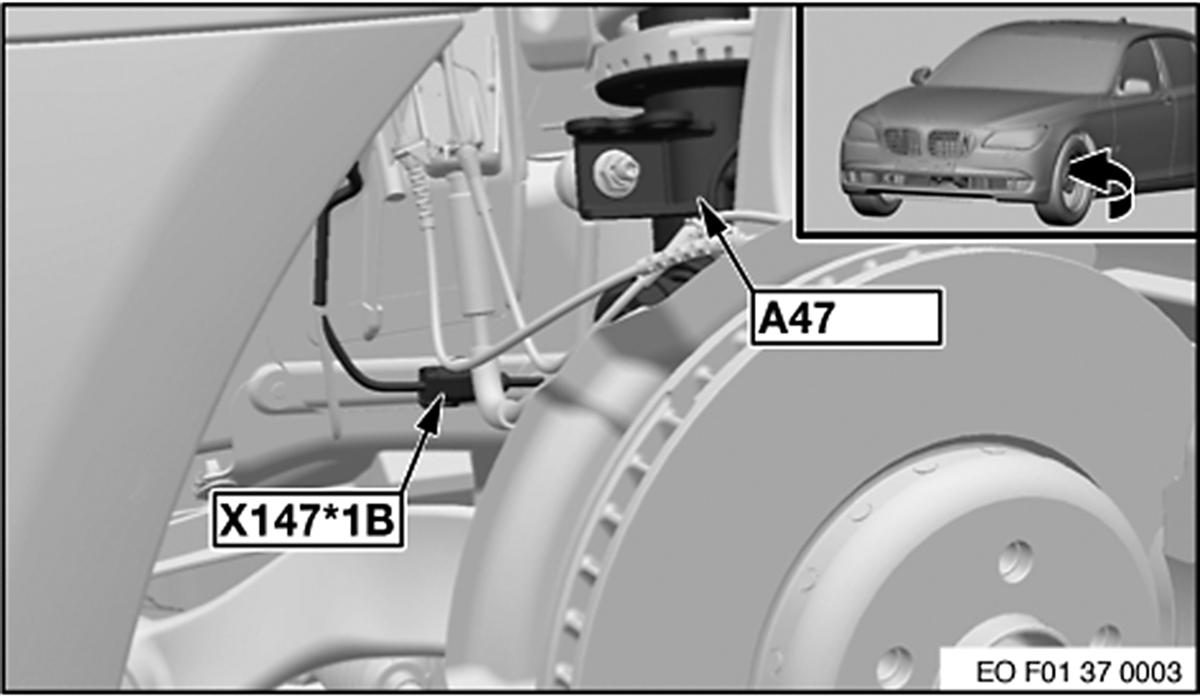 A47

X147*1B

EO F01 37 0003