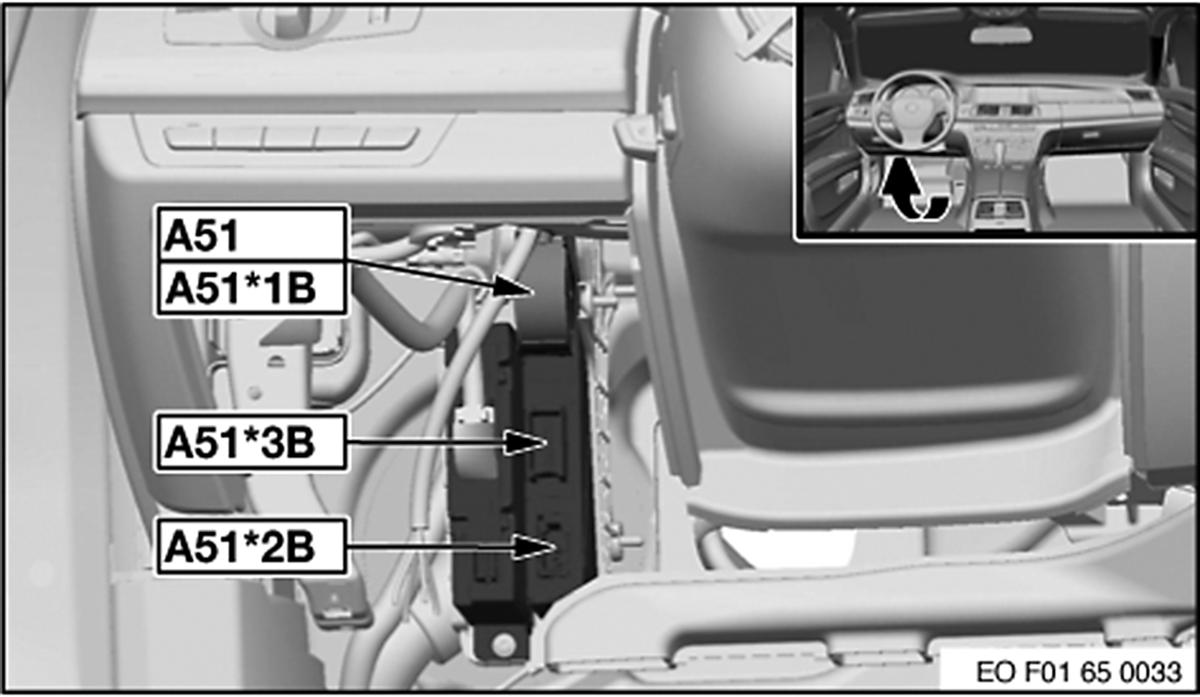 A51
A51*1B

A51*3B

A51*2B

EO F01 65 0033