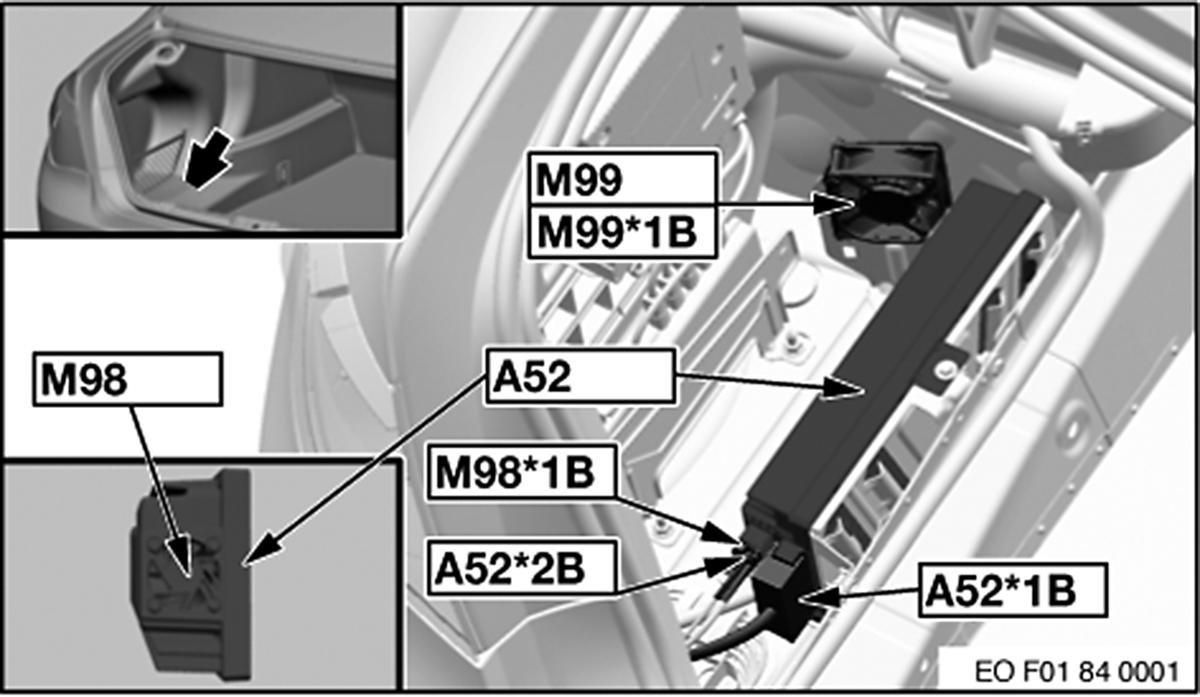 M99
M99*1B
M98
A52
M98*1B
A52*2B
A52*1B
EO F01 84 0001