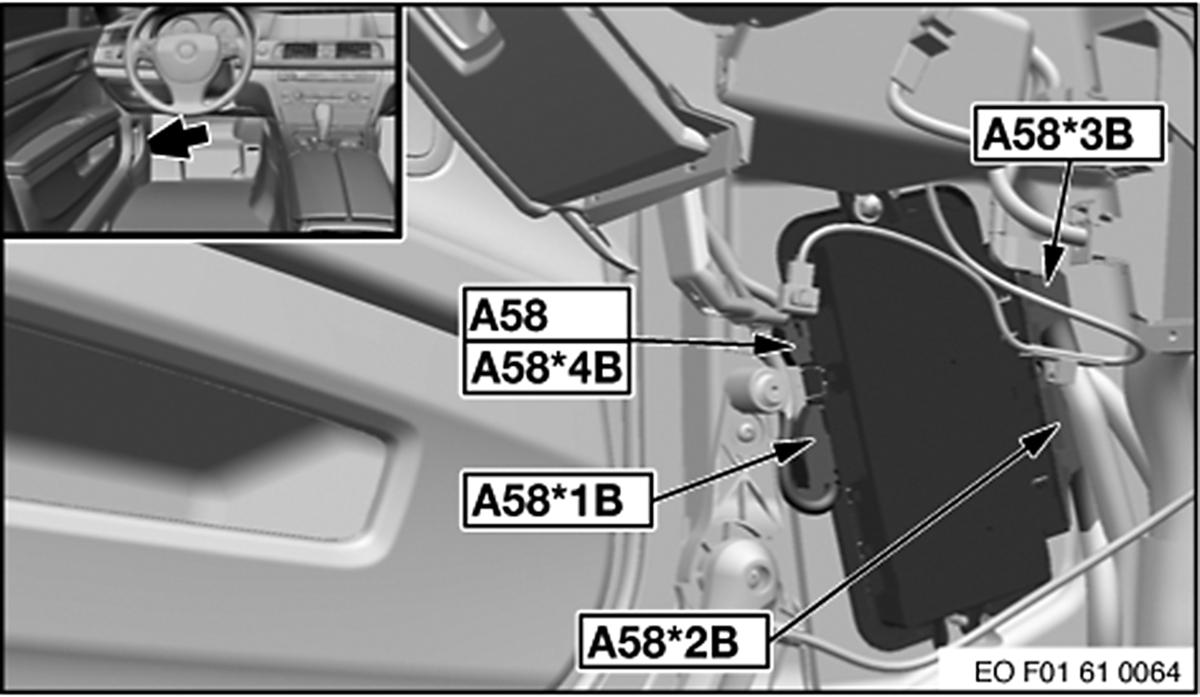 A58*3B

A58
A58*4B

A58*1B

A58*2B

EO F01 61 0064