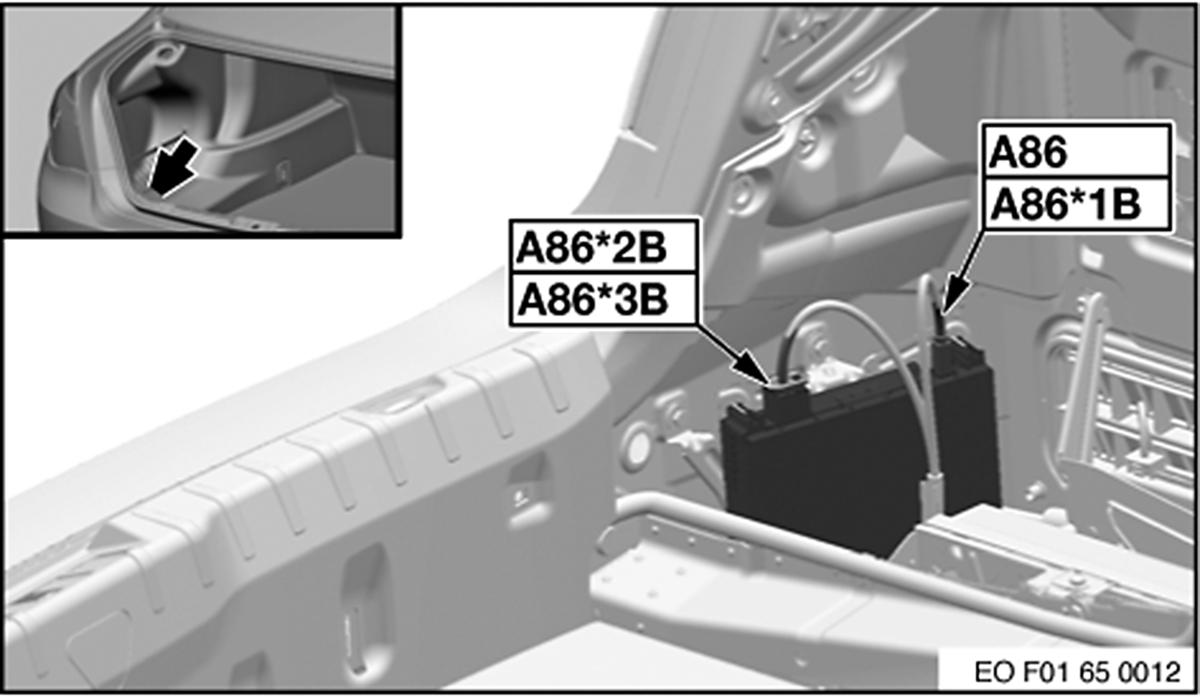 A86*2B
A86*3B

A86
A86*1B

EO F01 65 0012