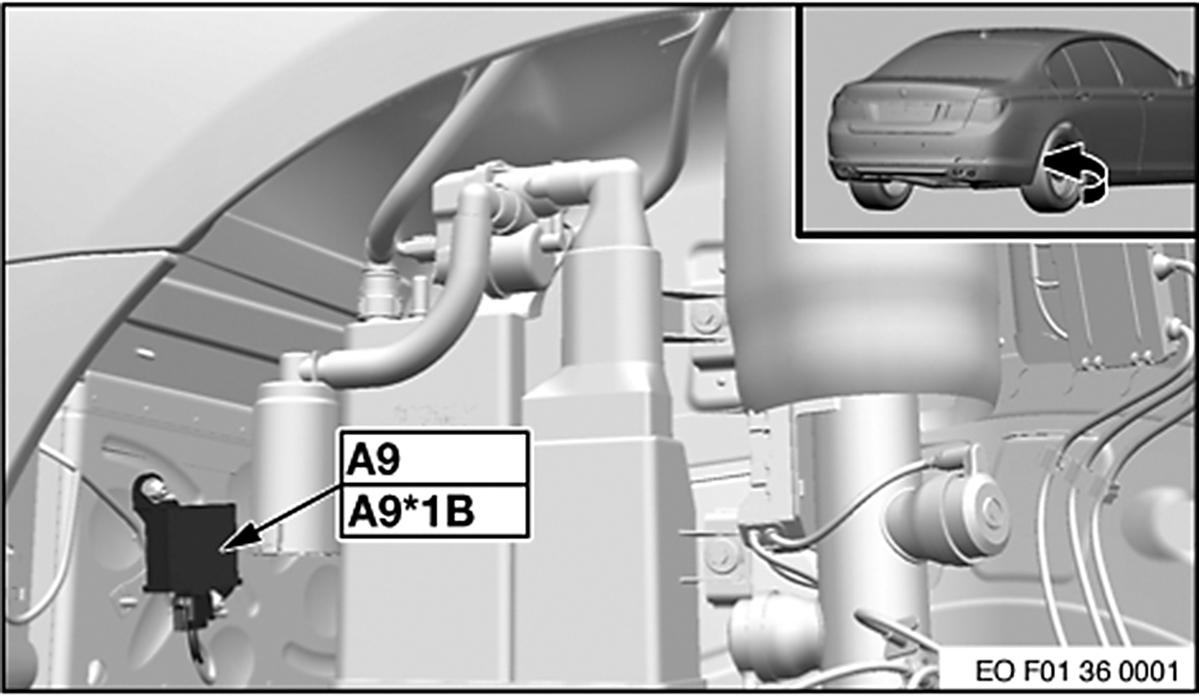 A9
A9*1B
EO F01 36 0001