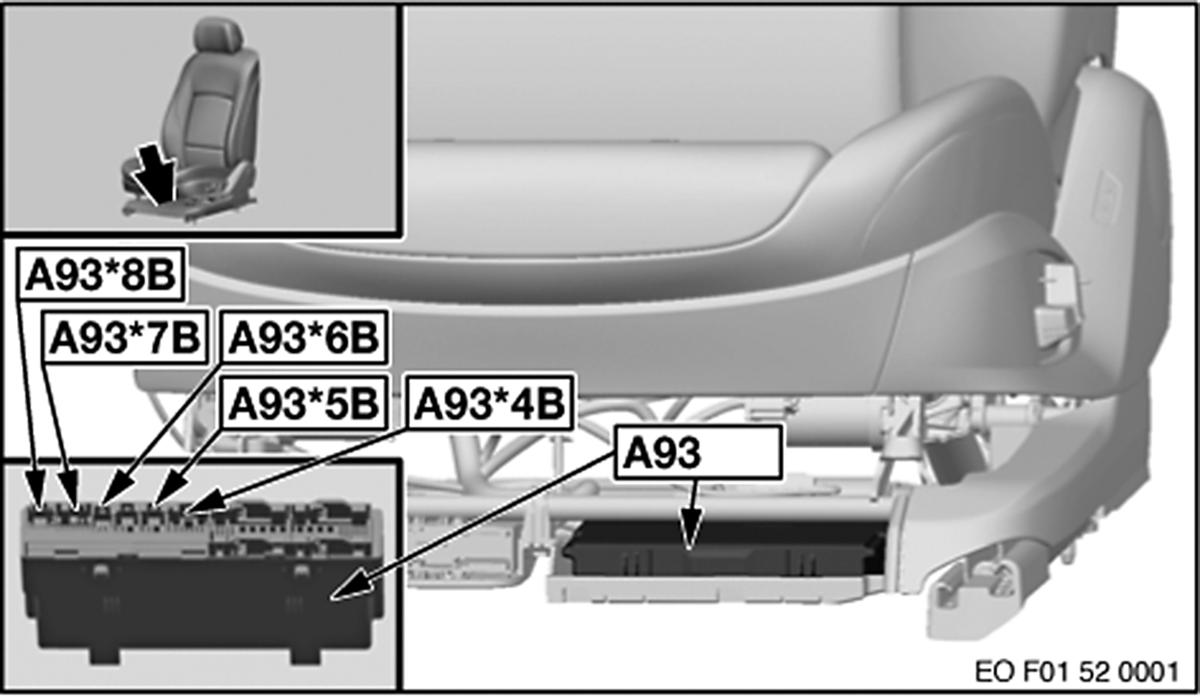 A93*8B
A93*7B
A93*6B
A93*5B
A93*4B
A93
EO F01 52 0001