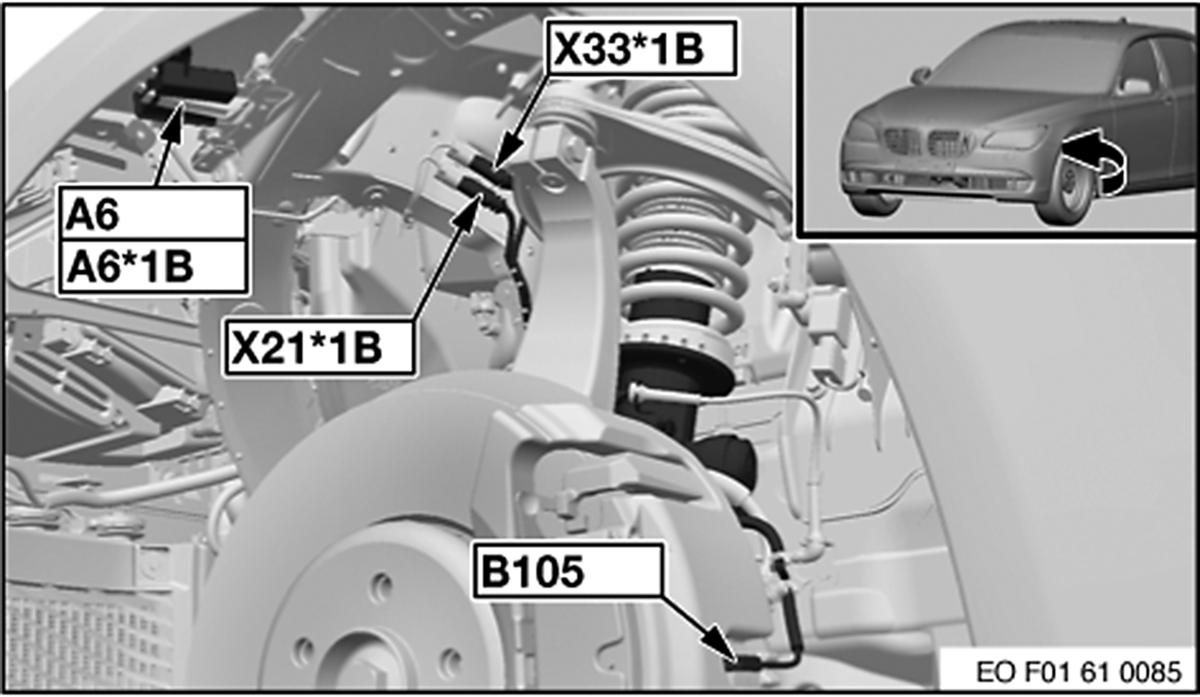 X33*1B

A6
A6*1B

X21*1B

B105

EO F01 61 0085