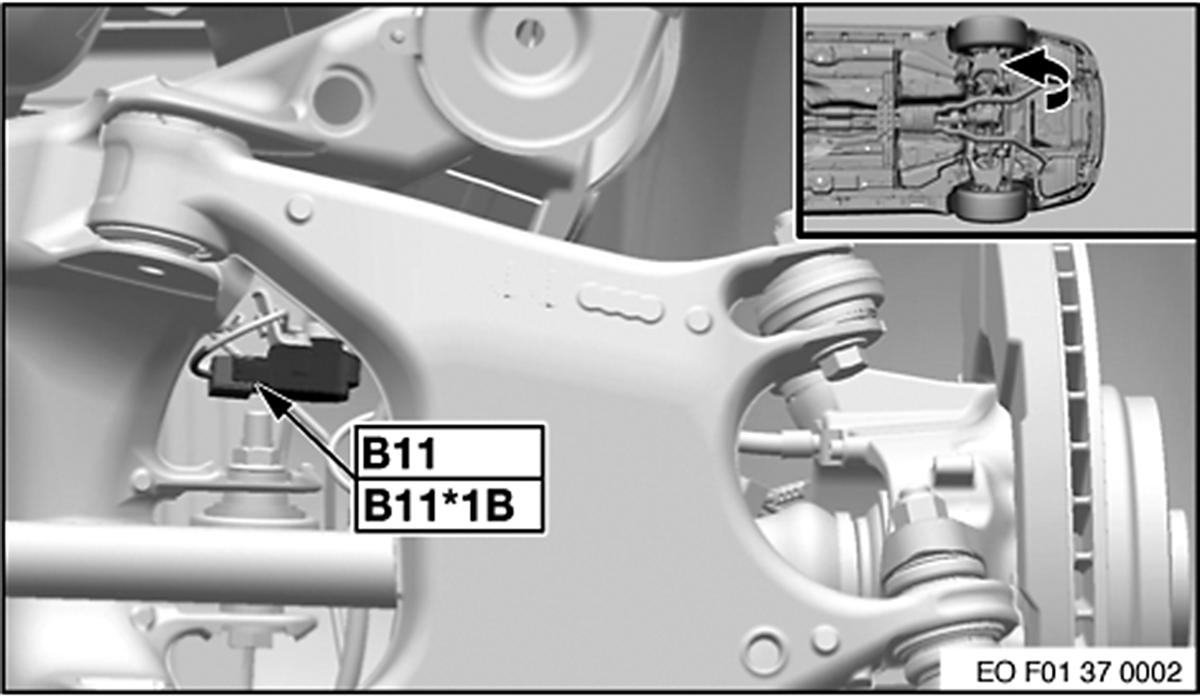 B11
B11*1B
EO F01 37 0002