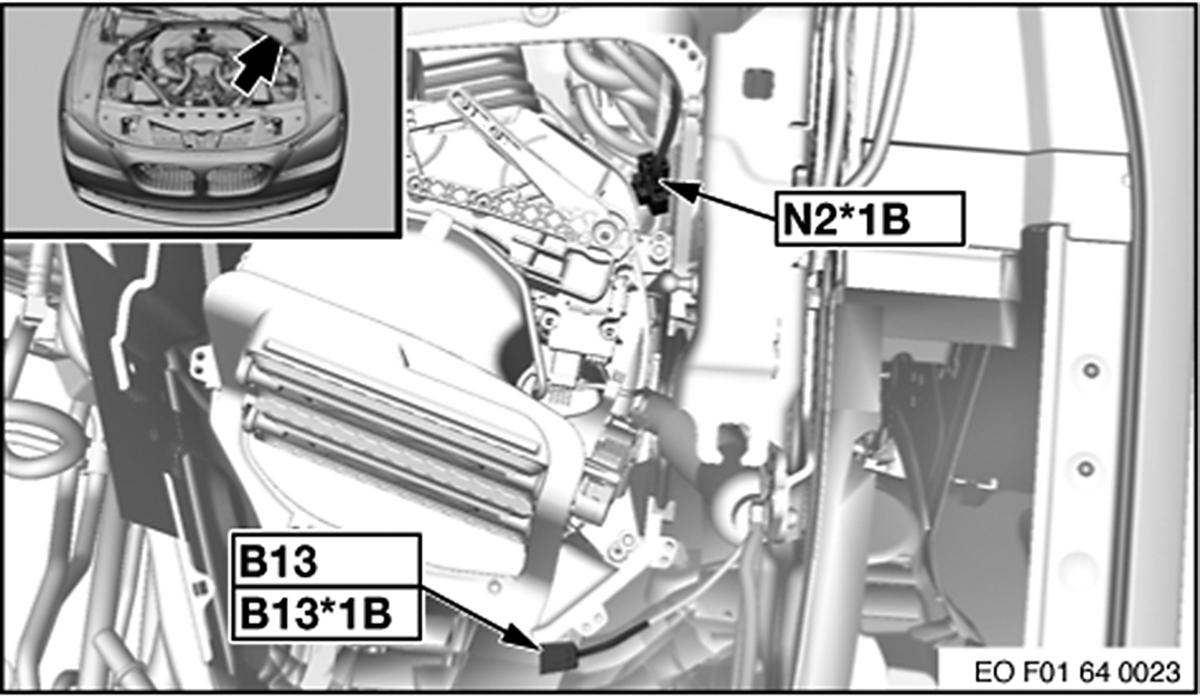 N2*1B

B13

B13*1B

EO F01 64 0023