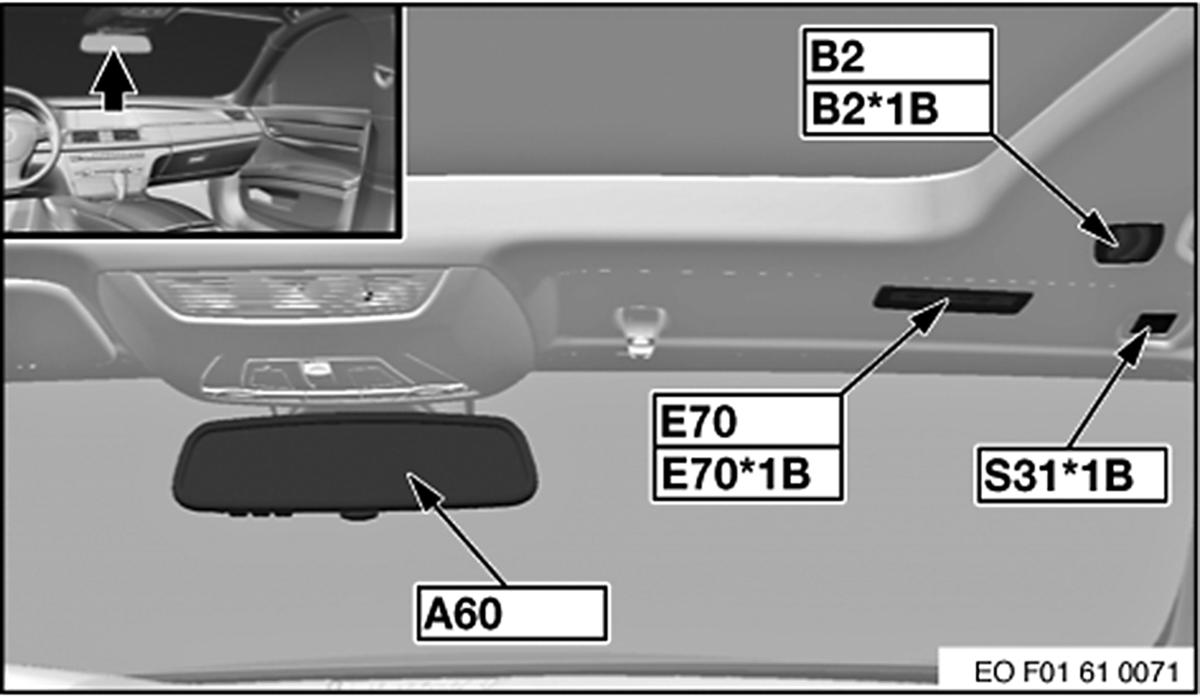 B2
B2*1B

E70
E70*1B

S31*1B

A60

EO F01 61 0071