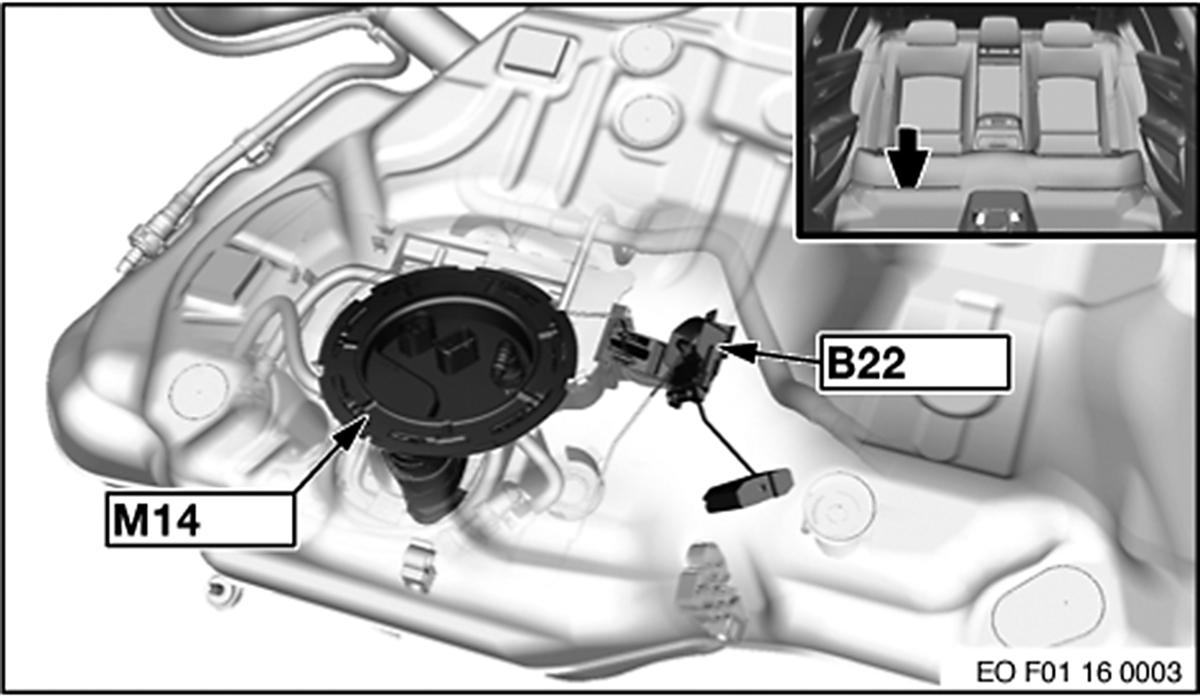 B22

M14

EO F01 16 0003