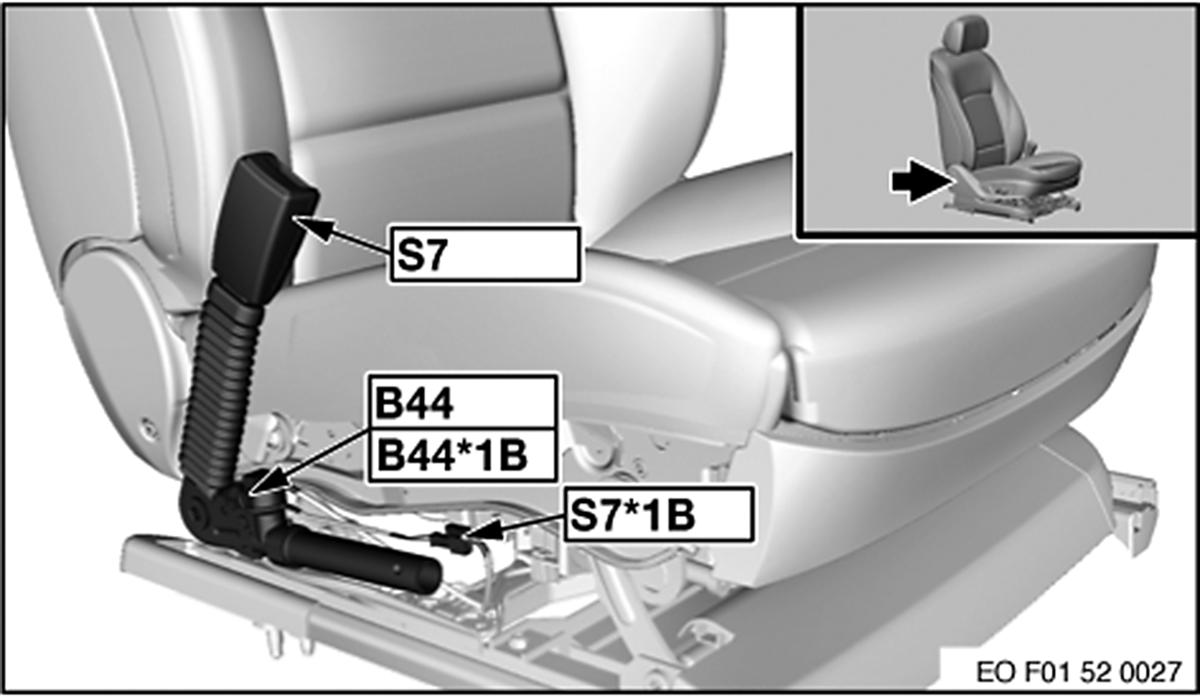 S7

B44

B44*1B

S7*1B

EO F01 52 0027