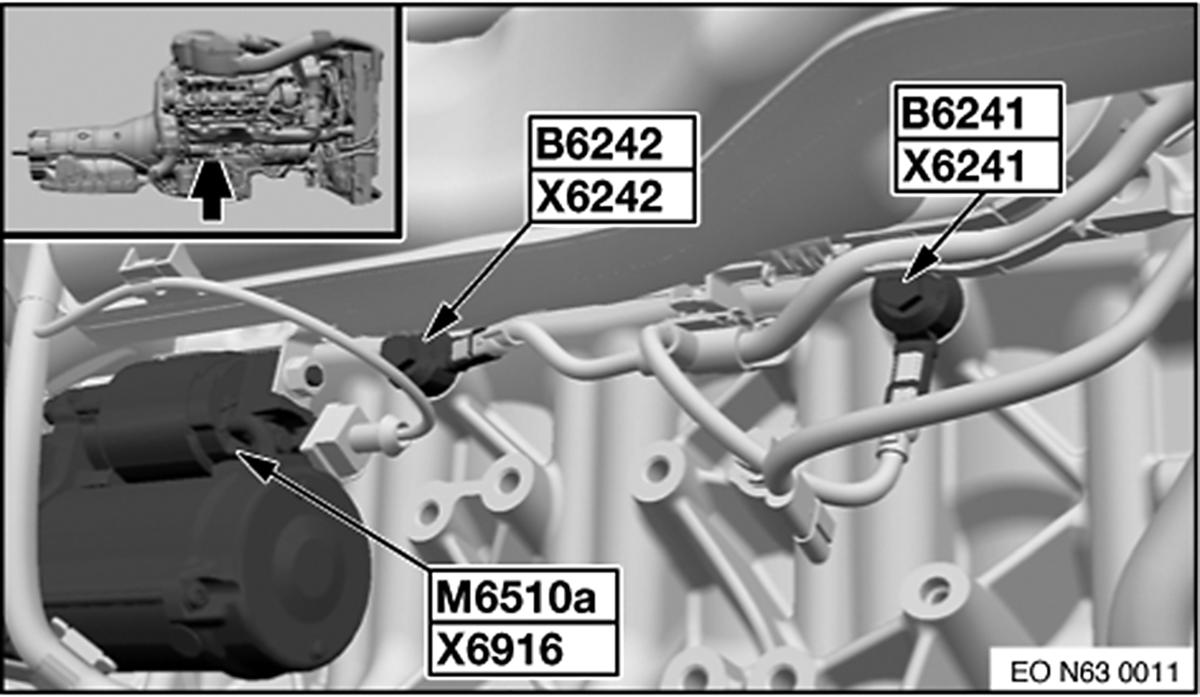 B6242
X6242

B6241
X6241

M6510a
X6916

EO N63 0011