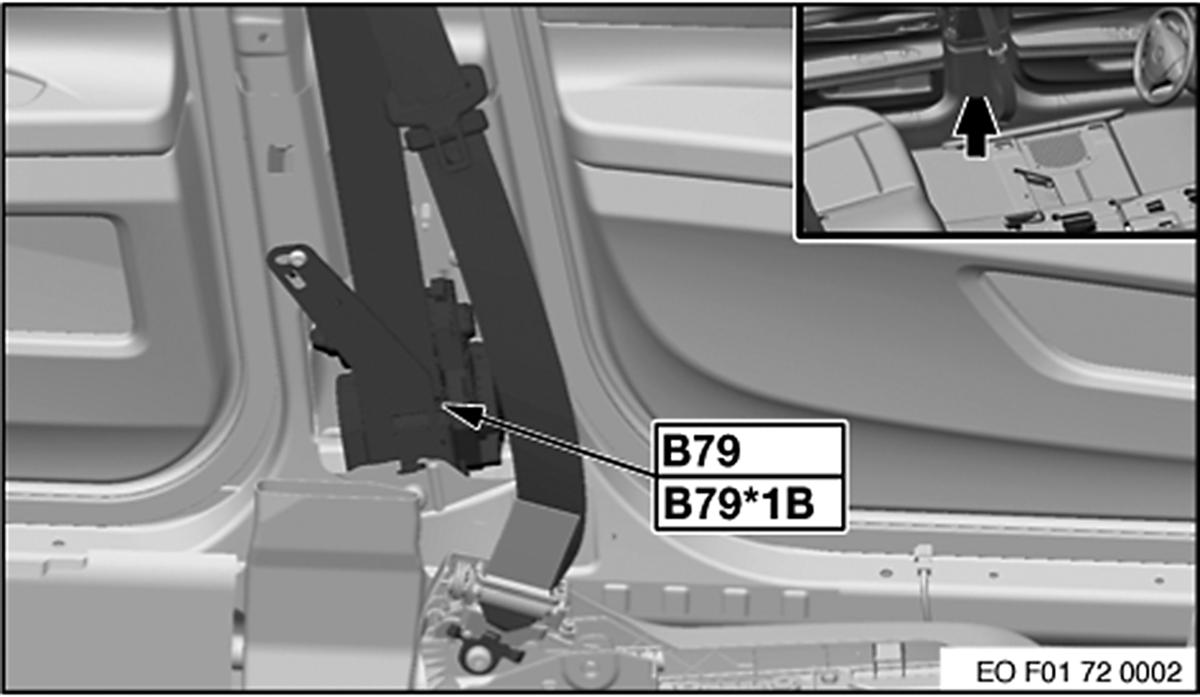 B79
B79*1B
EO F01 72 0002