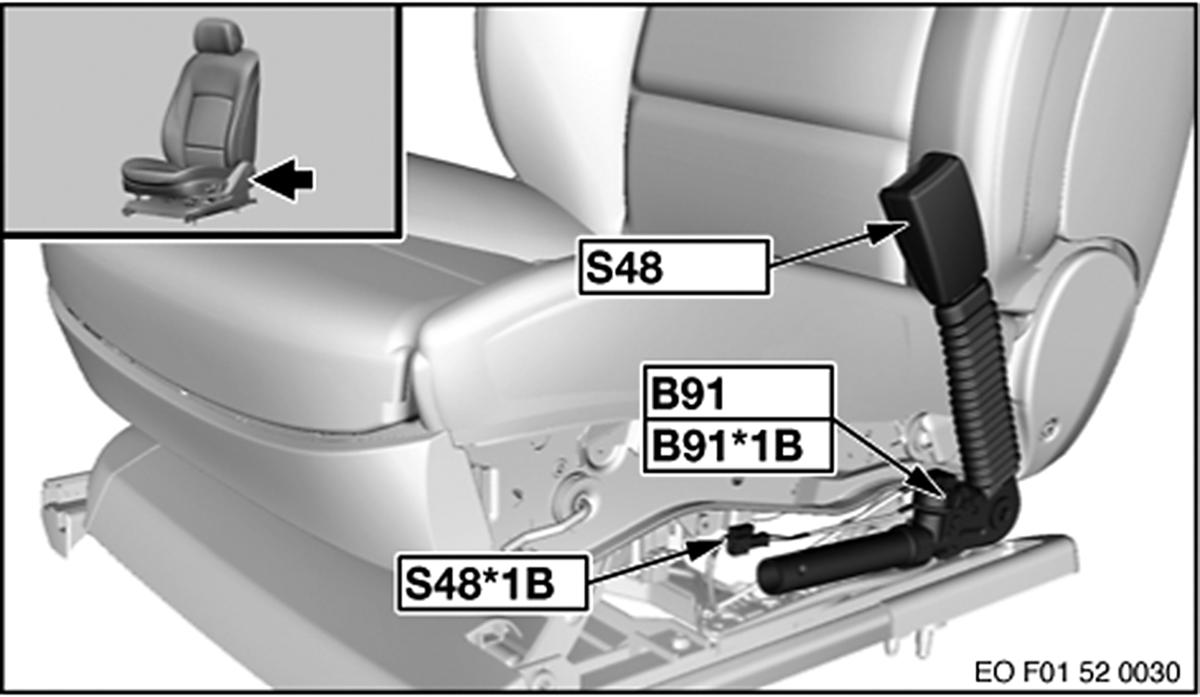 S48

B91

B91*1B

S48*1B

EO F01 52 0030