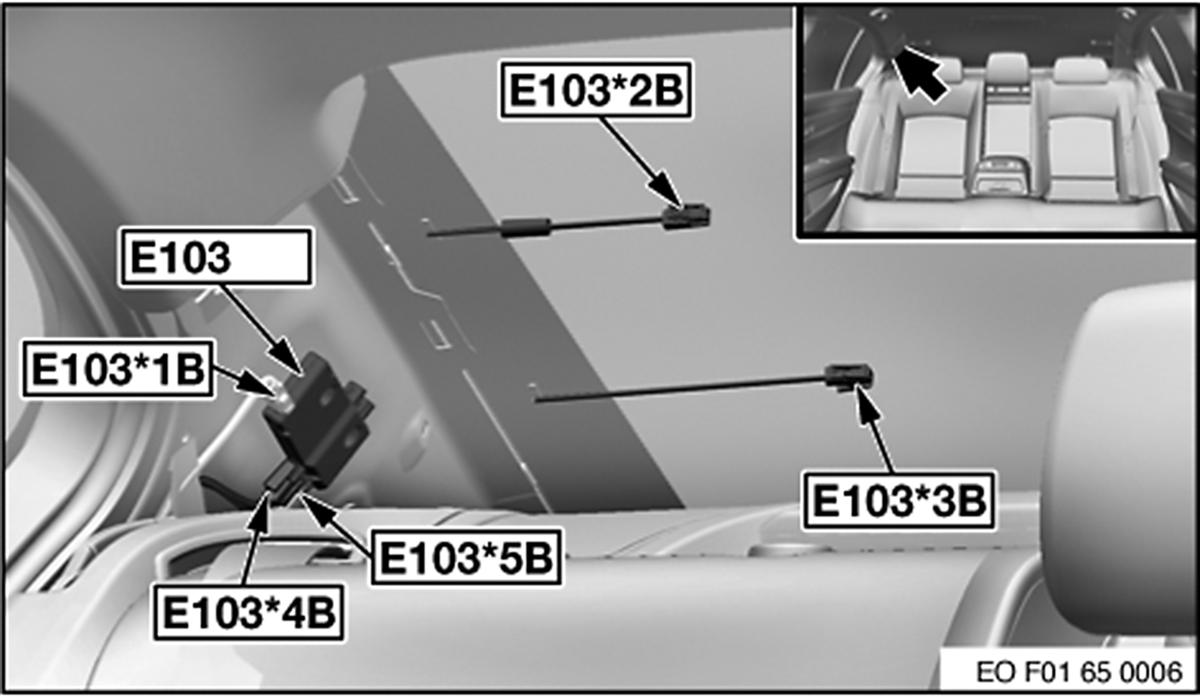 E103*2B

E103

E103*1B

E103*3B

E103*5B

E103*4B

EO F01 65 0006