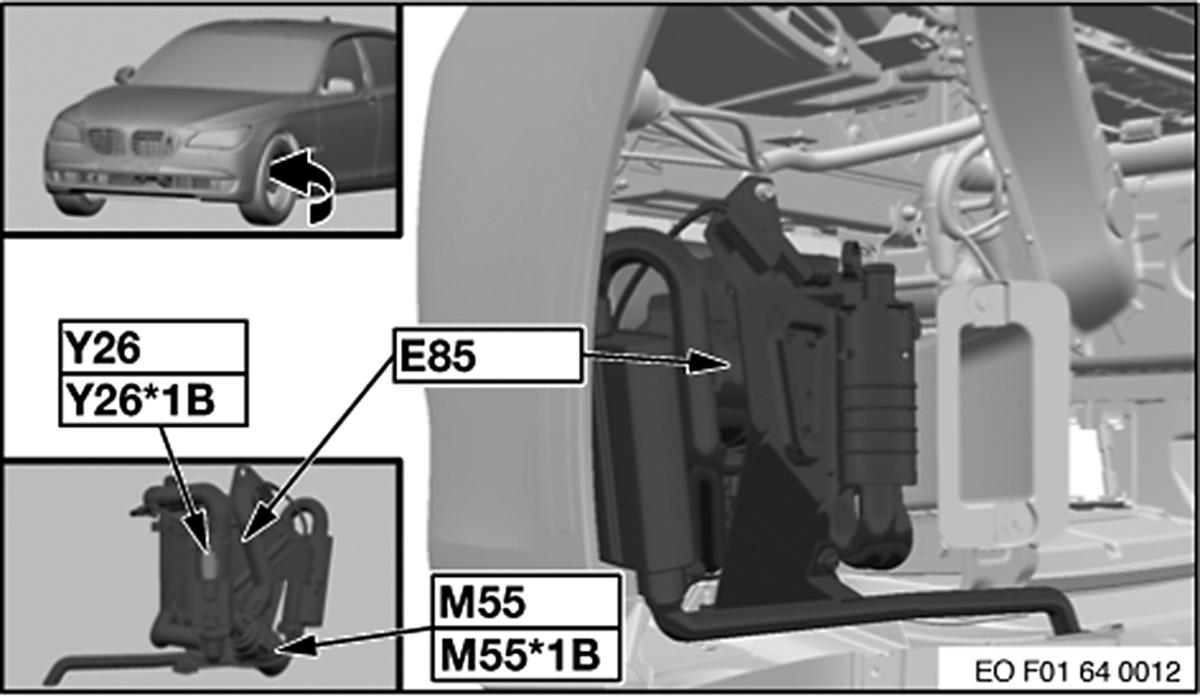 Y26
Y26*1B
E85
M55
M55*1B
EO F01 64 0012