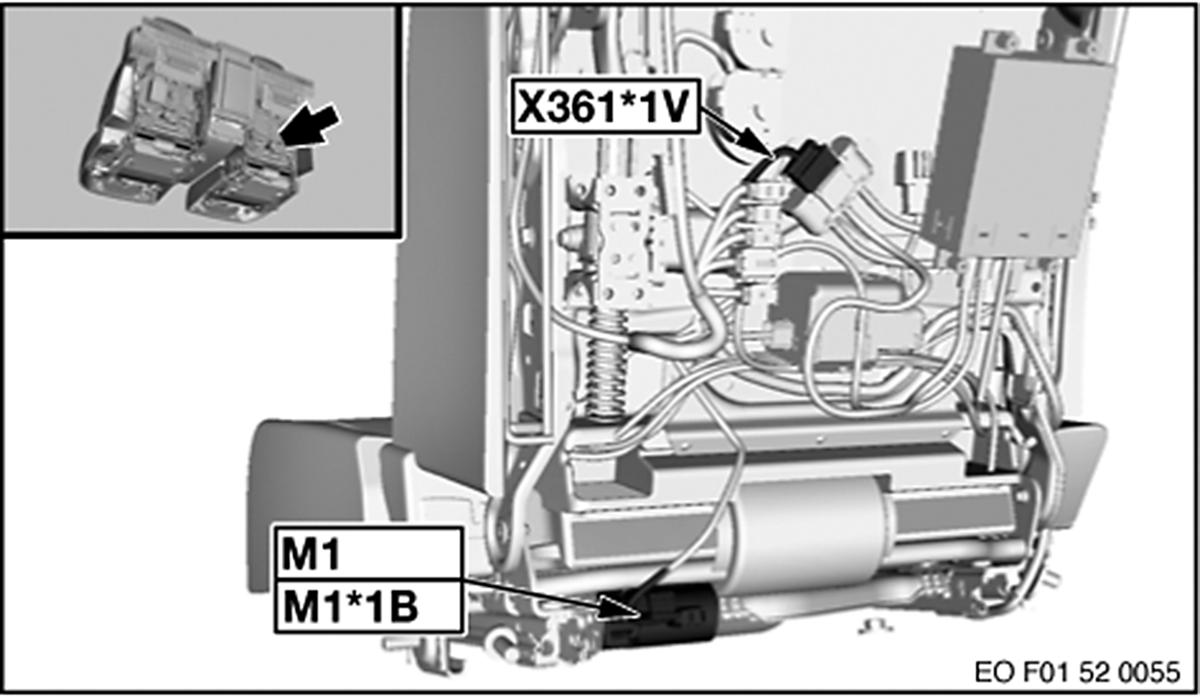 X361*1V

M1

M1*1B

EO F01 52 0055