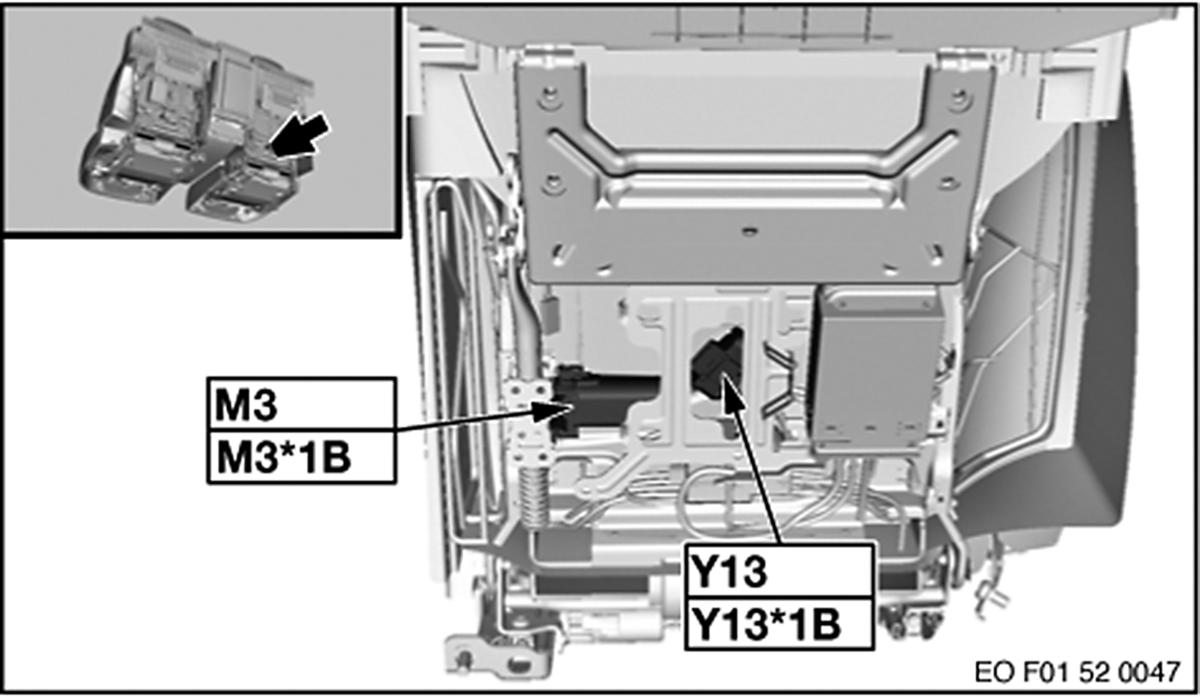 M3
M3*1B
Y13
Y13*1B
EO F01 52 0047