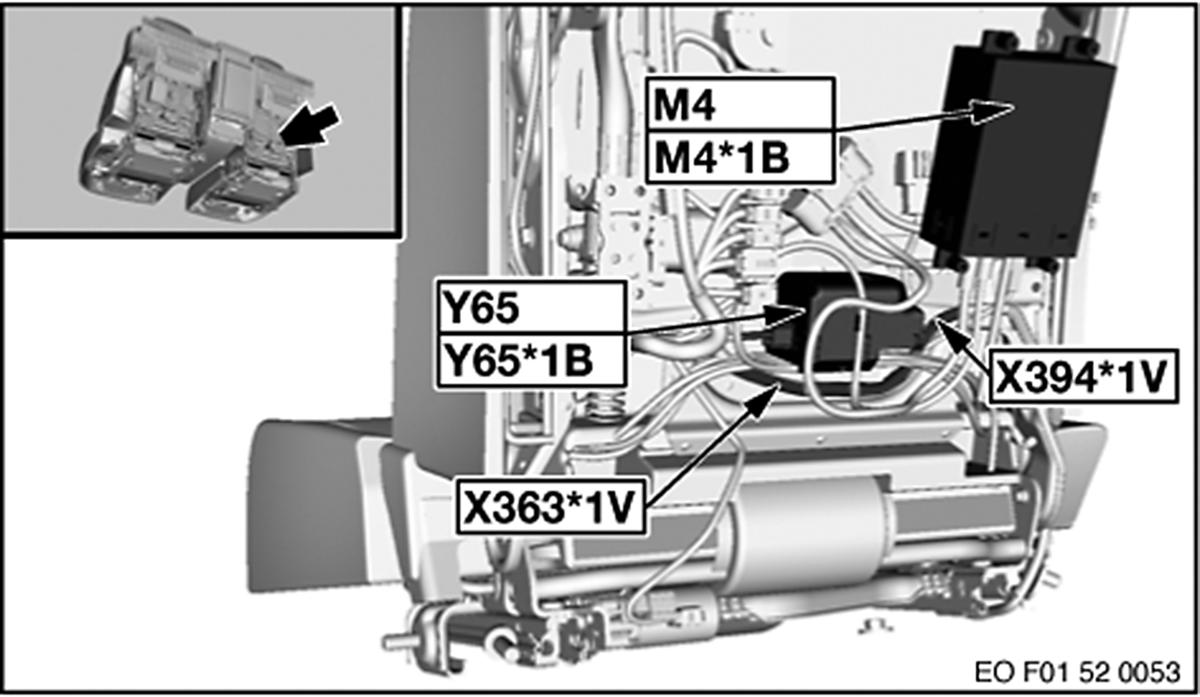 M4
M4*1B
Y65
Y65*1B
X394*1V
X363*1V
EO F01 52 0053