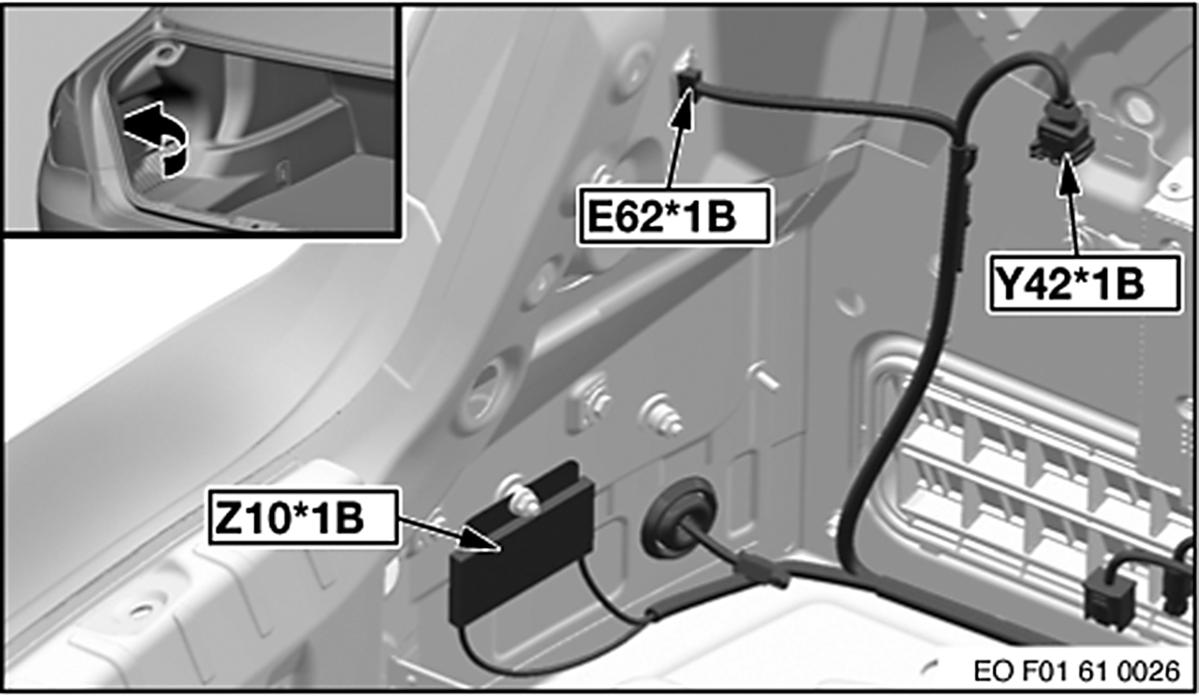 E62*1B

Y42*1B

Z10*1B

EO F01 61 0026