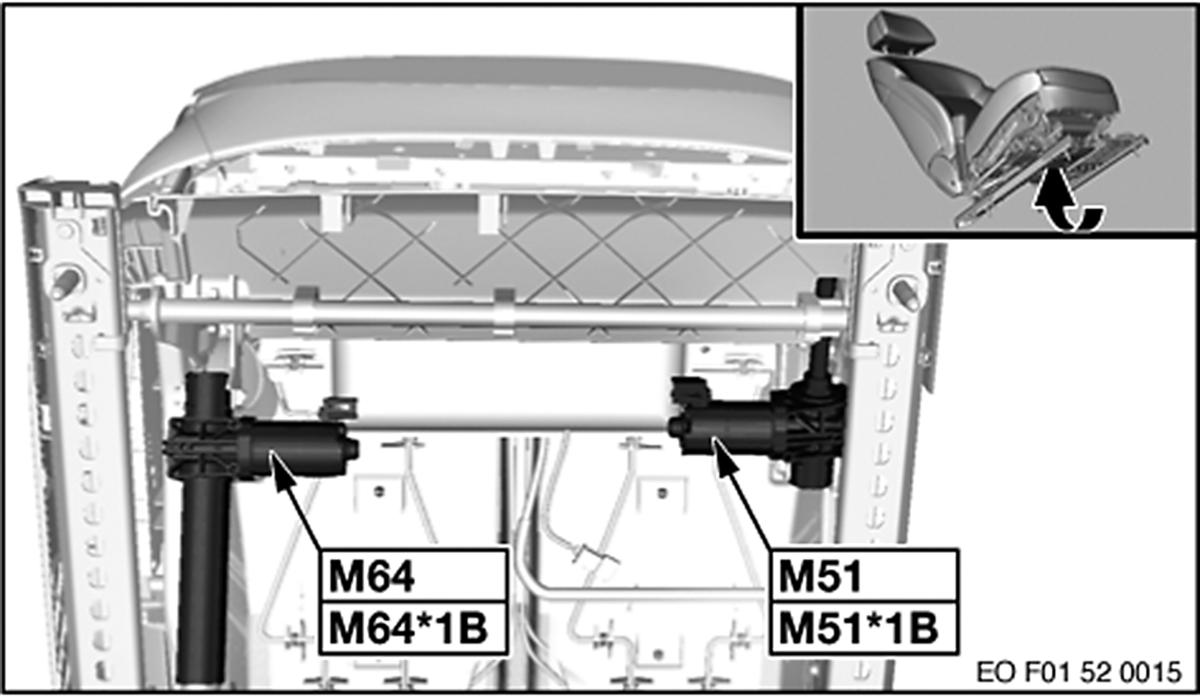 M64
M64*1B

M51
M51*1B

EO F01 52 0015