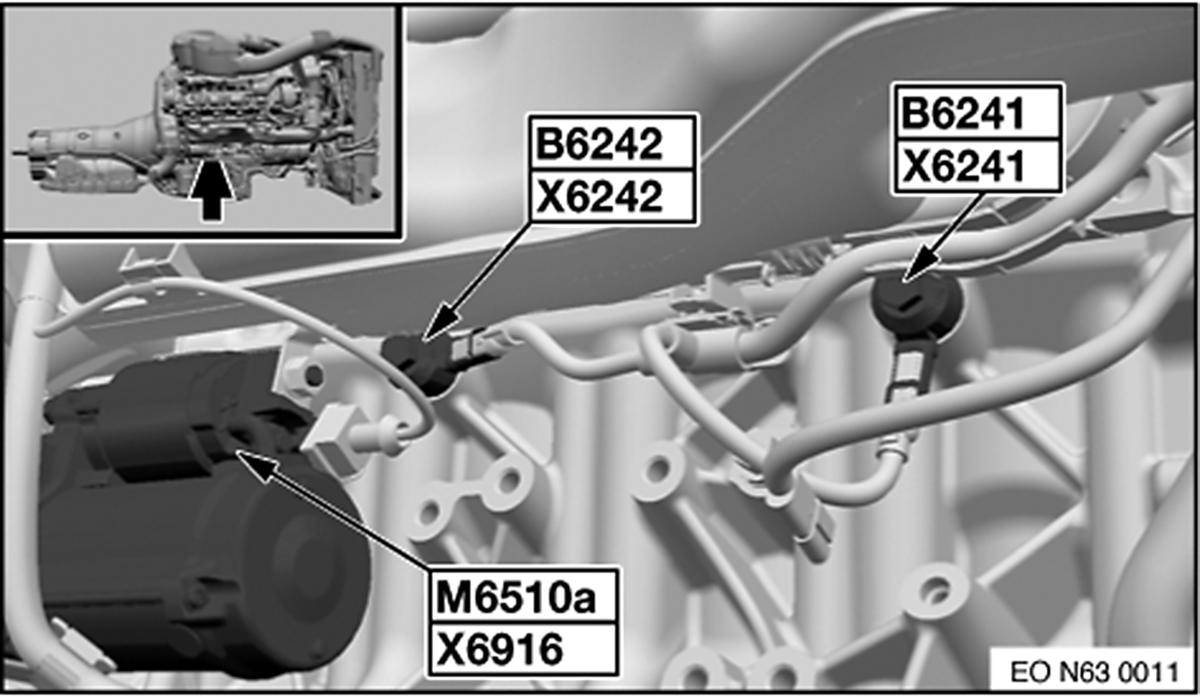 B6242
X6242

B6241
X6241

M6510a
X6916

EO N63 0011