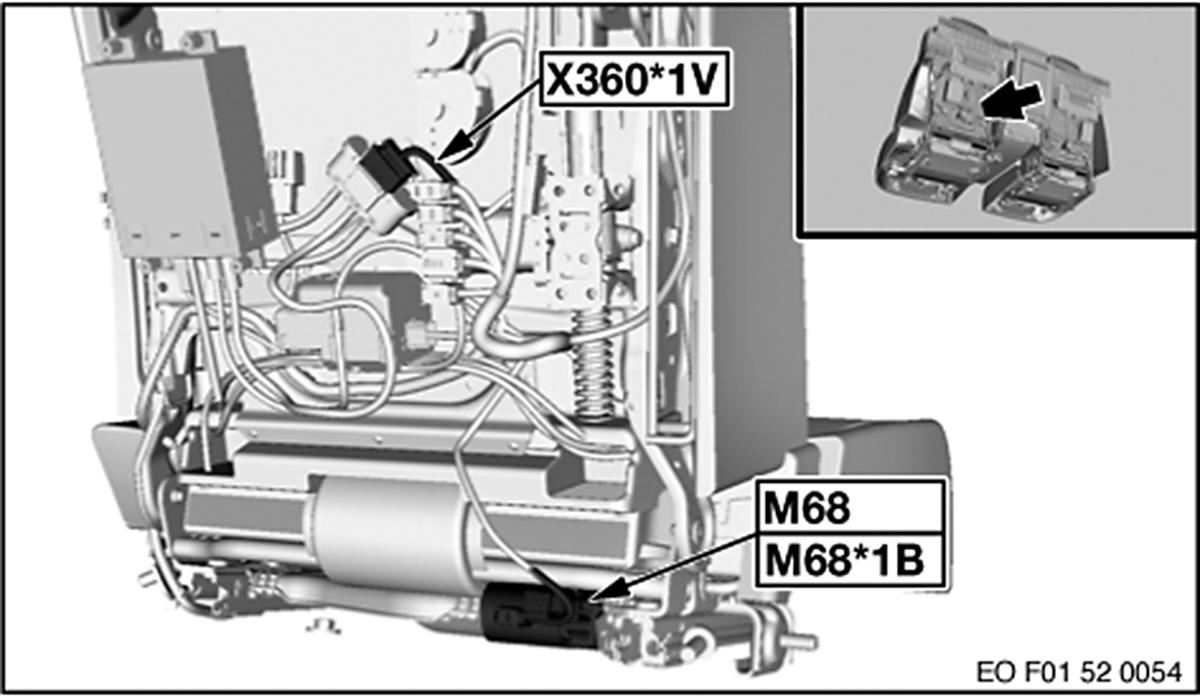 X360*1V

M68

M68*1B

EO F01 52 0054