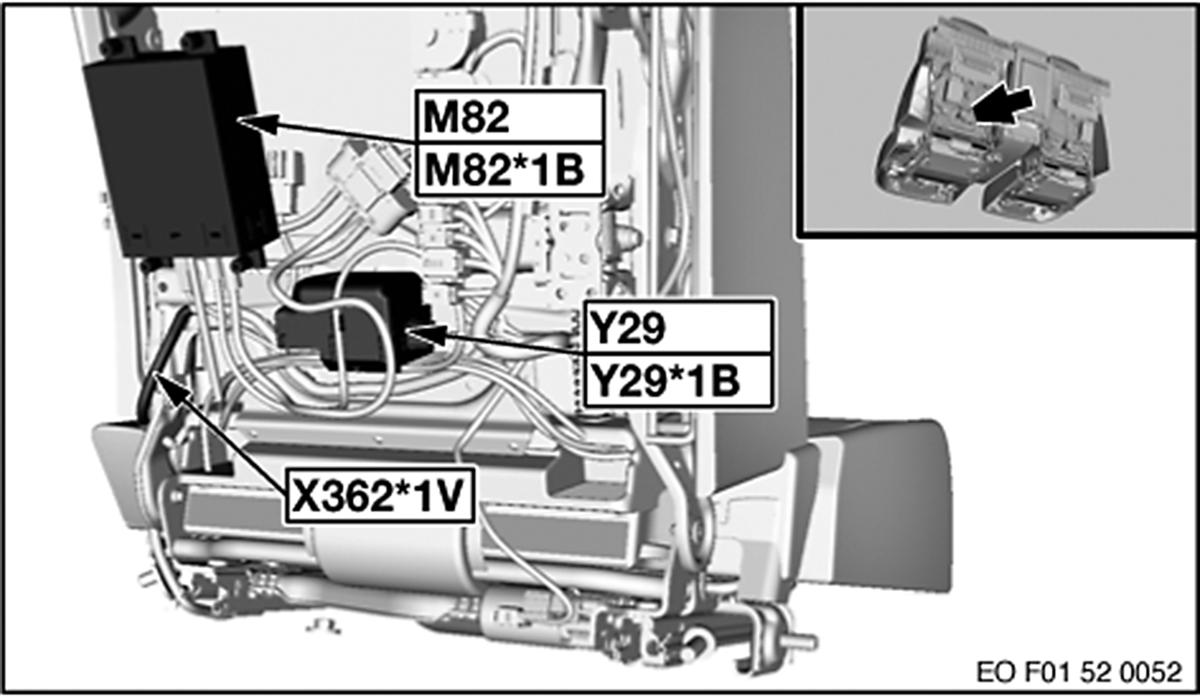 M82
M82*1B
Y29
Y29*1B
X362*1V
EO F01 52 0052