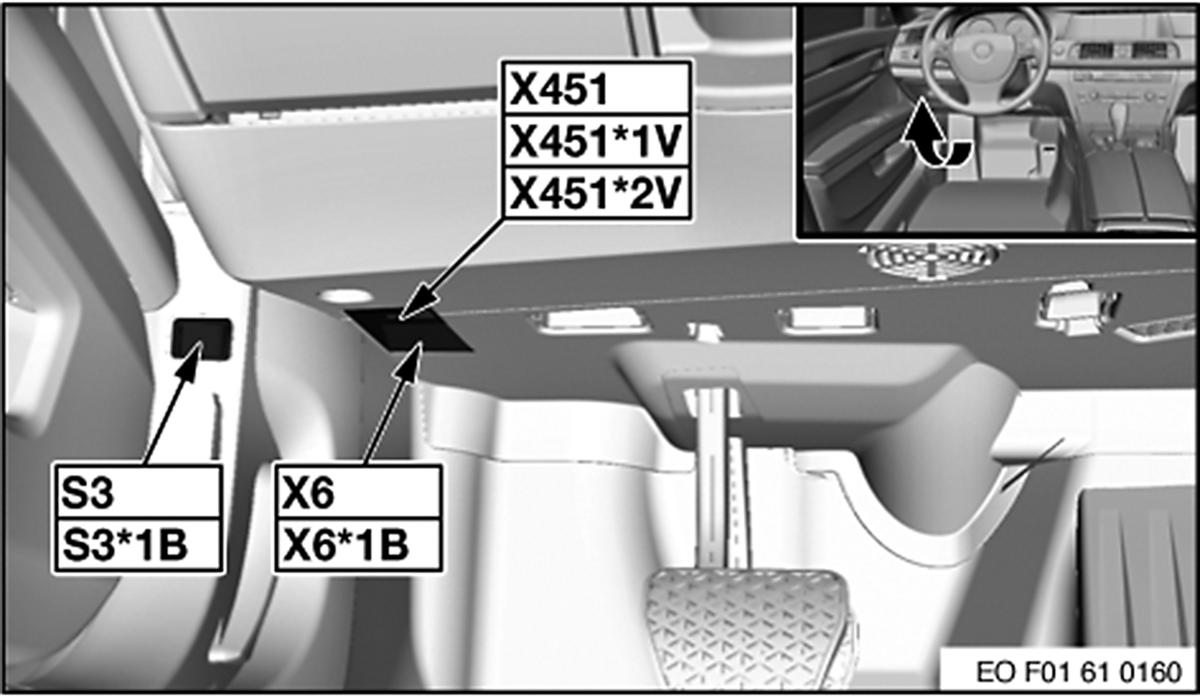 X451
X451*1V
X451*2V

S3
S3*1B

X6
X6*1B

EO F01 61 0160