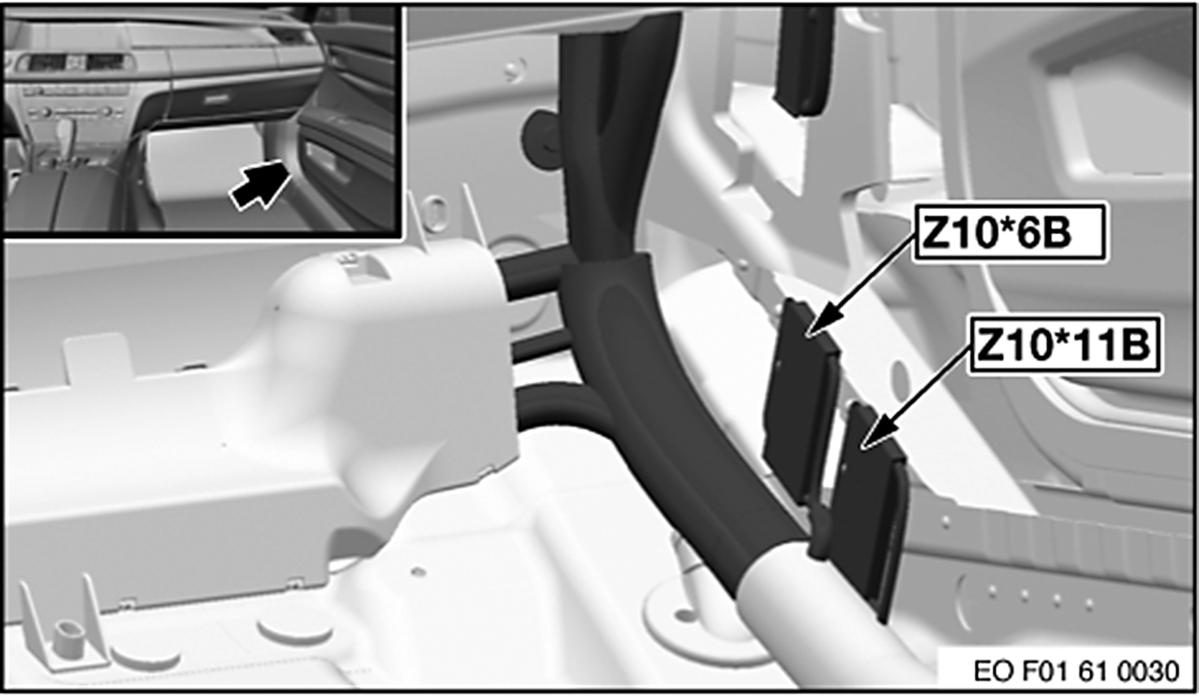 Z10*6B
Z10*11B
EO F01 61 0030