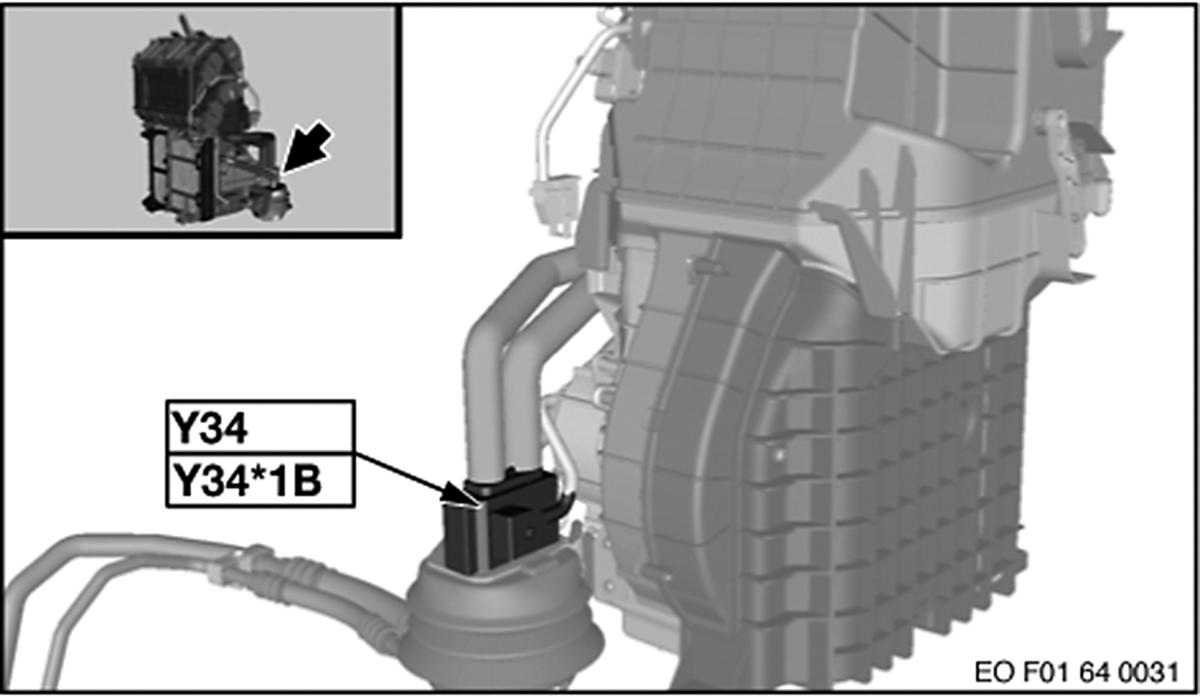 Y34
Y34*1B
EO F01 64 0031