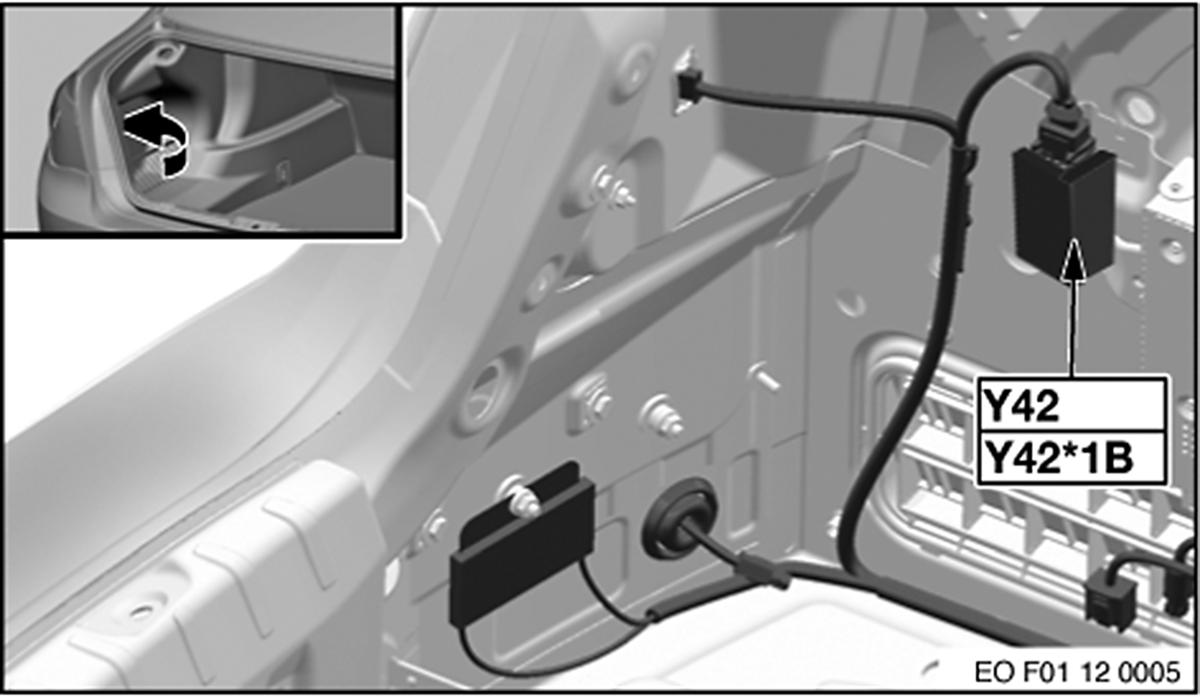 Y42
Y42*1B

EO F01 12 0005