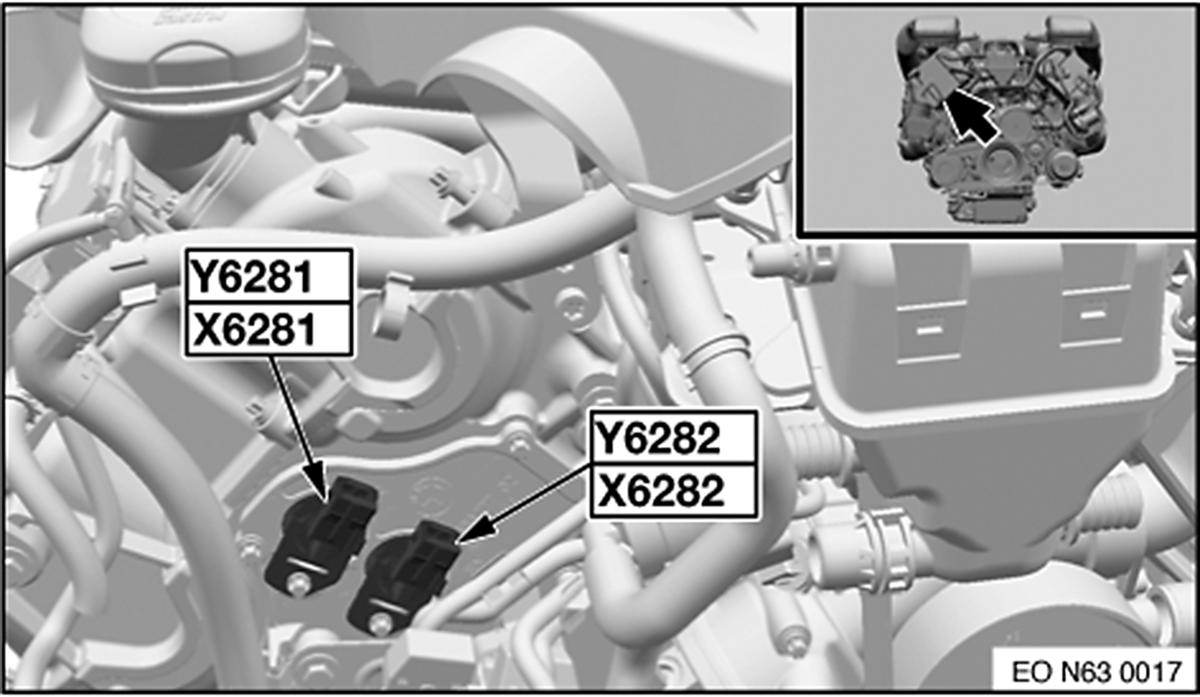 Y6281
X6281

Y6282
X6282

EO N63 0017