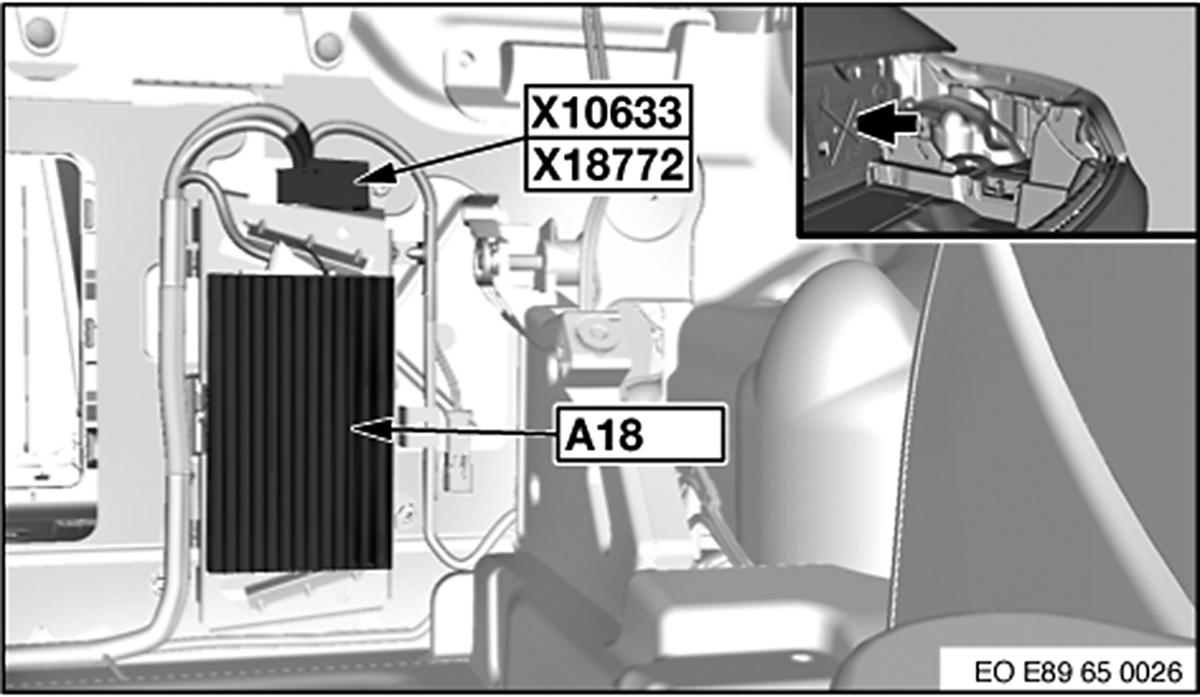 X10633
X18772
A18
EO E89 65 0026