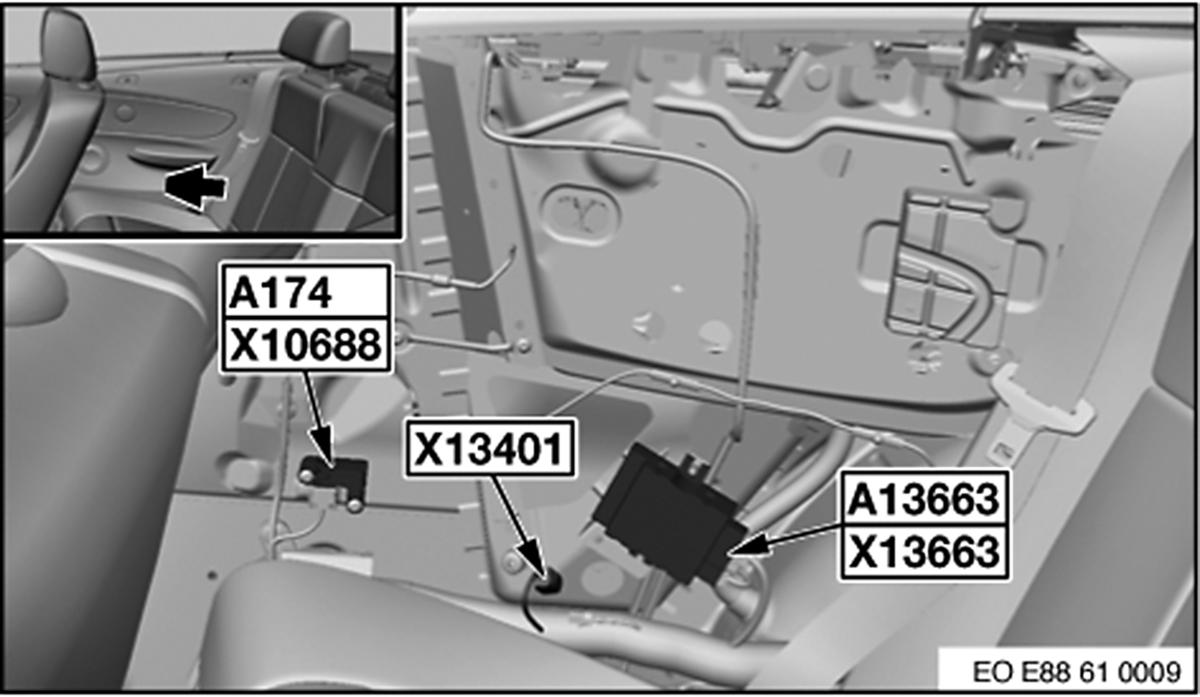 A174
X10688

X13401

A13663
X13663

EO E88 61 0009