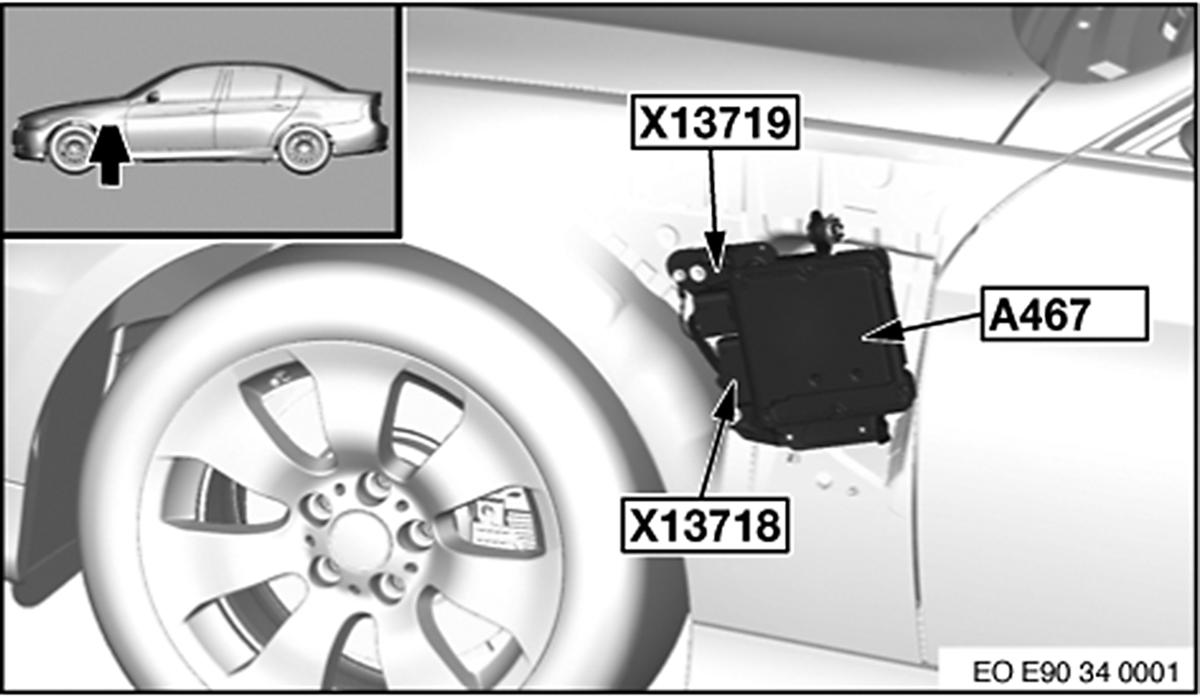 X13719

A467

X13718

EO E90 34 0001