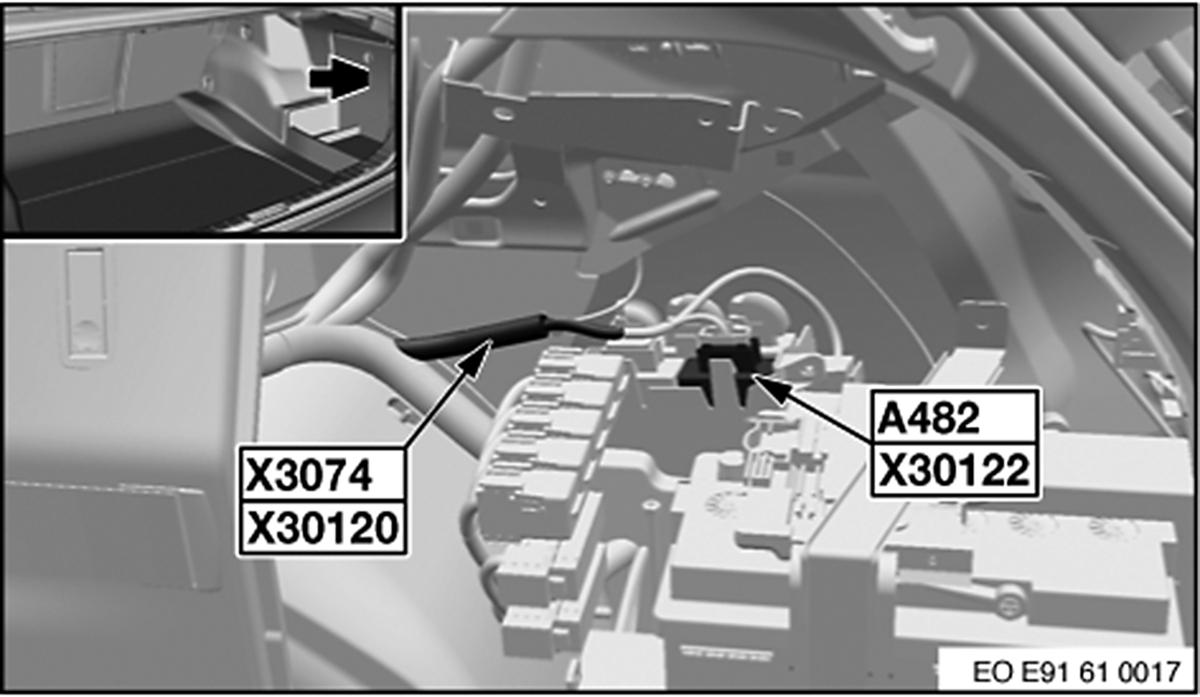 X3074
X30120

A482
X30122

EO E91 61 0017