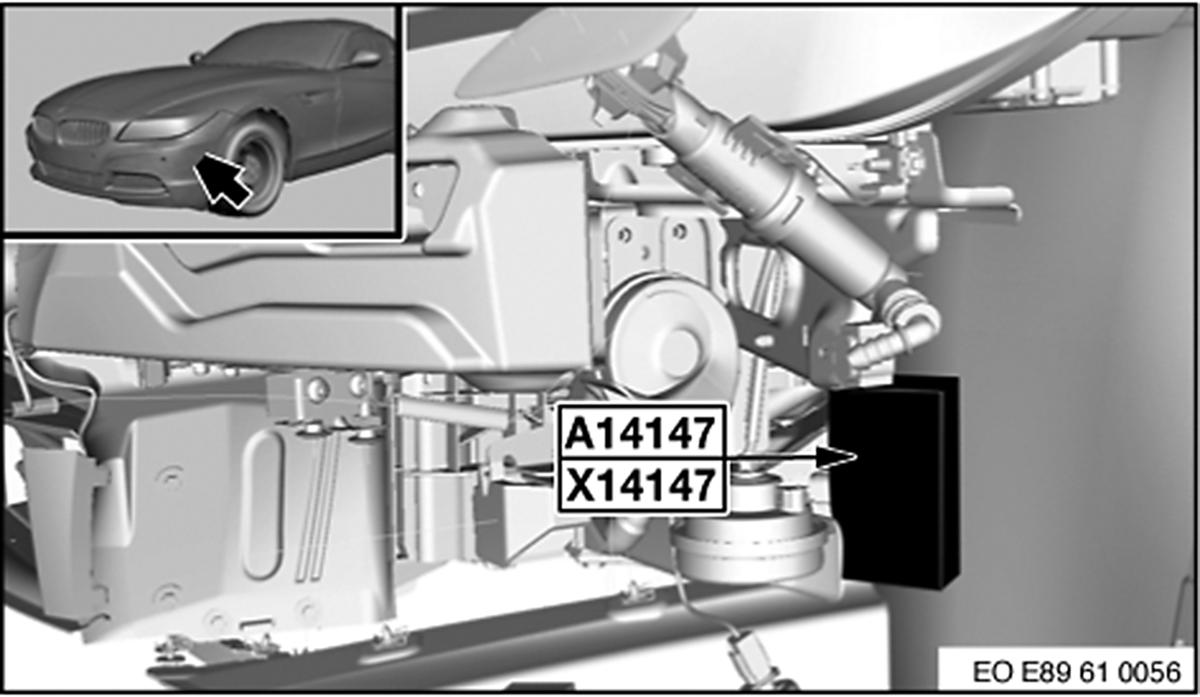 A14147
X14147
EO E89 61 0056