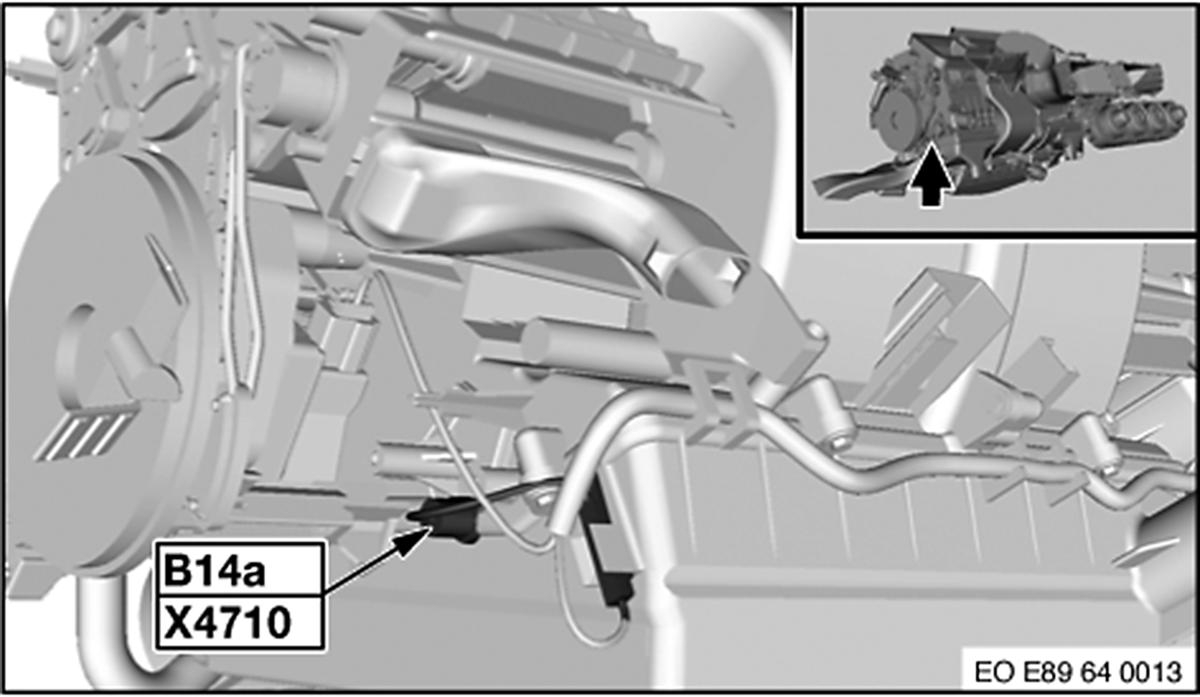 B14a
X4710

EO E89 64 0013