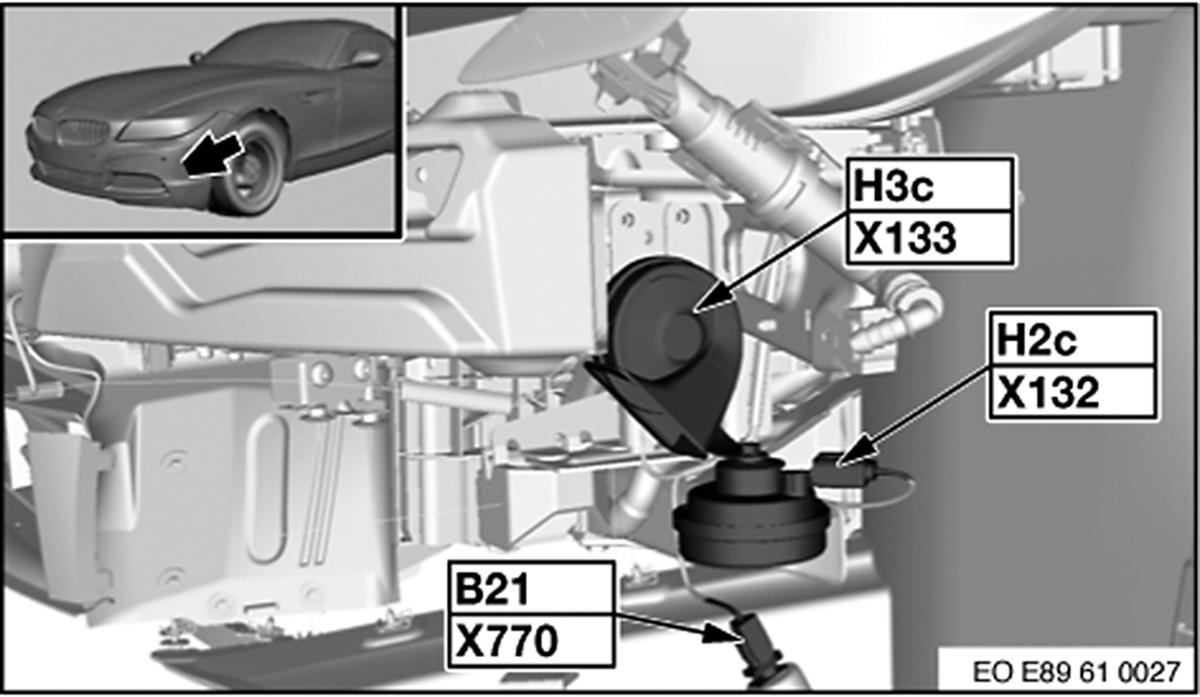 H3c
X133

H2c
X132

B21
X770

EO E89 61 0027