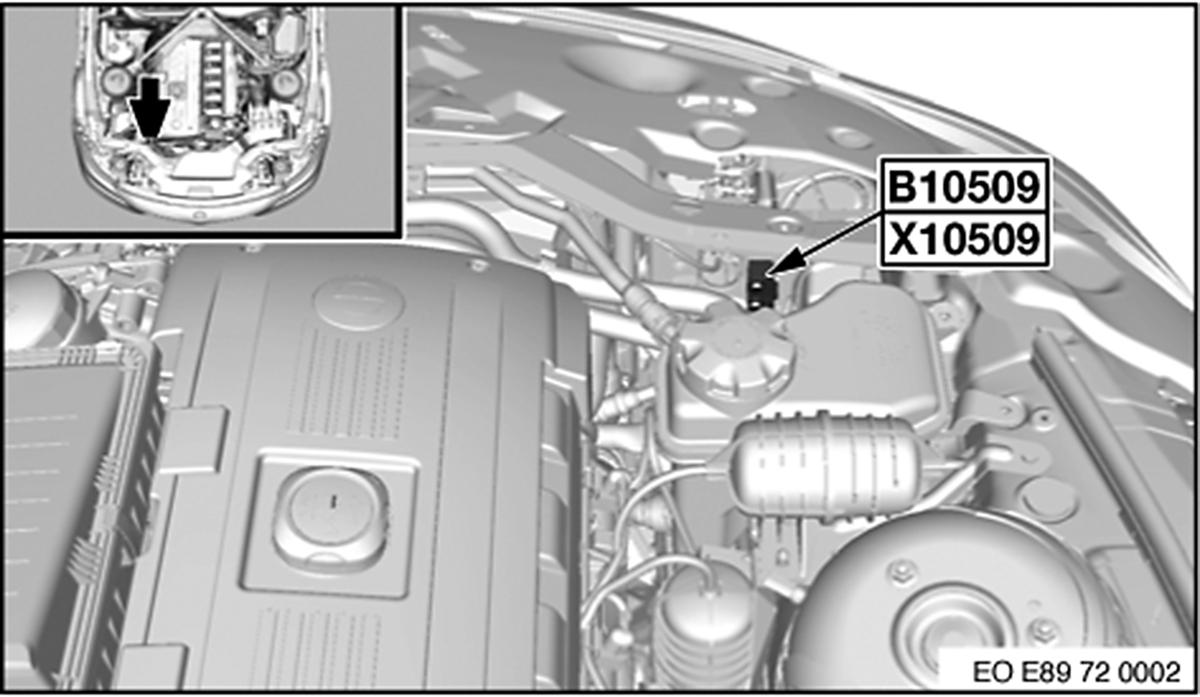 B10509
X10509
EO E89 72 0002