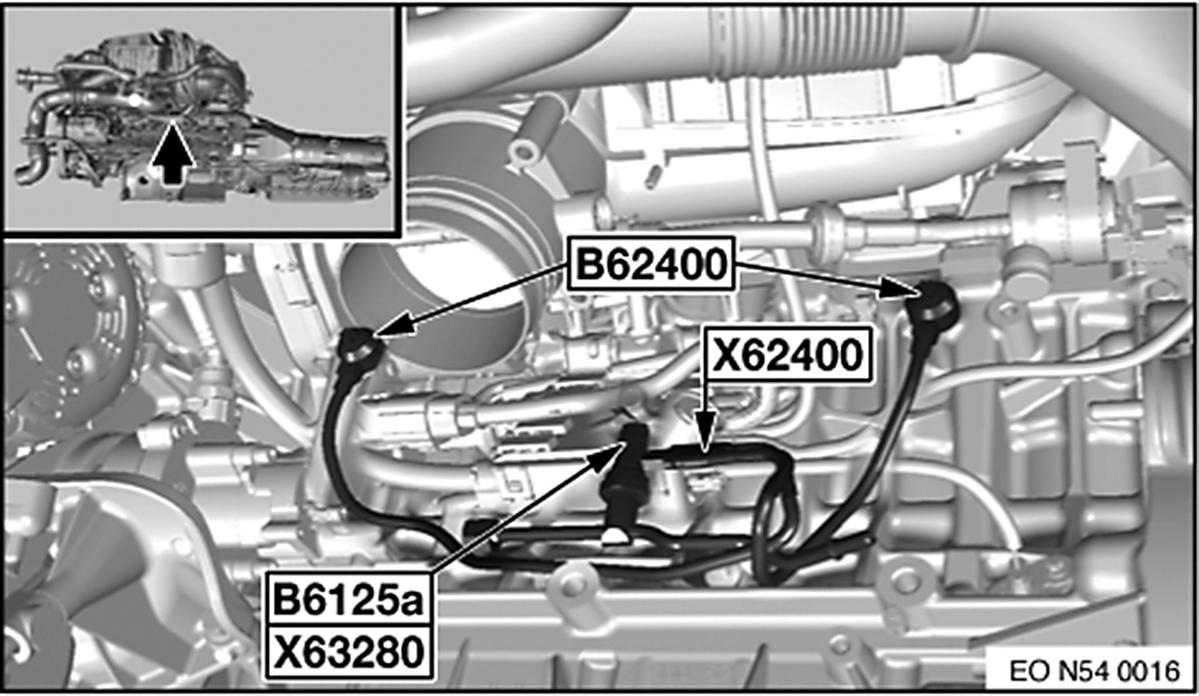 B62400
X62400
B6125a
X63280
EO N54 0016